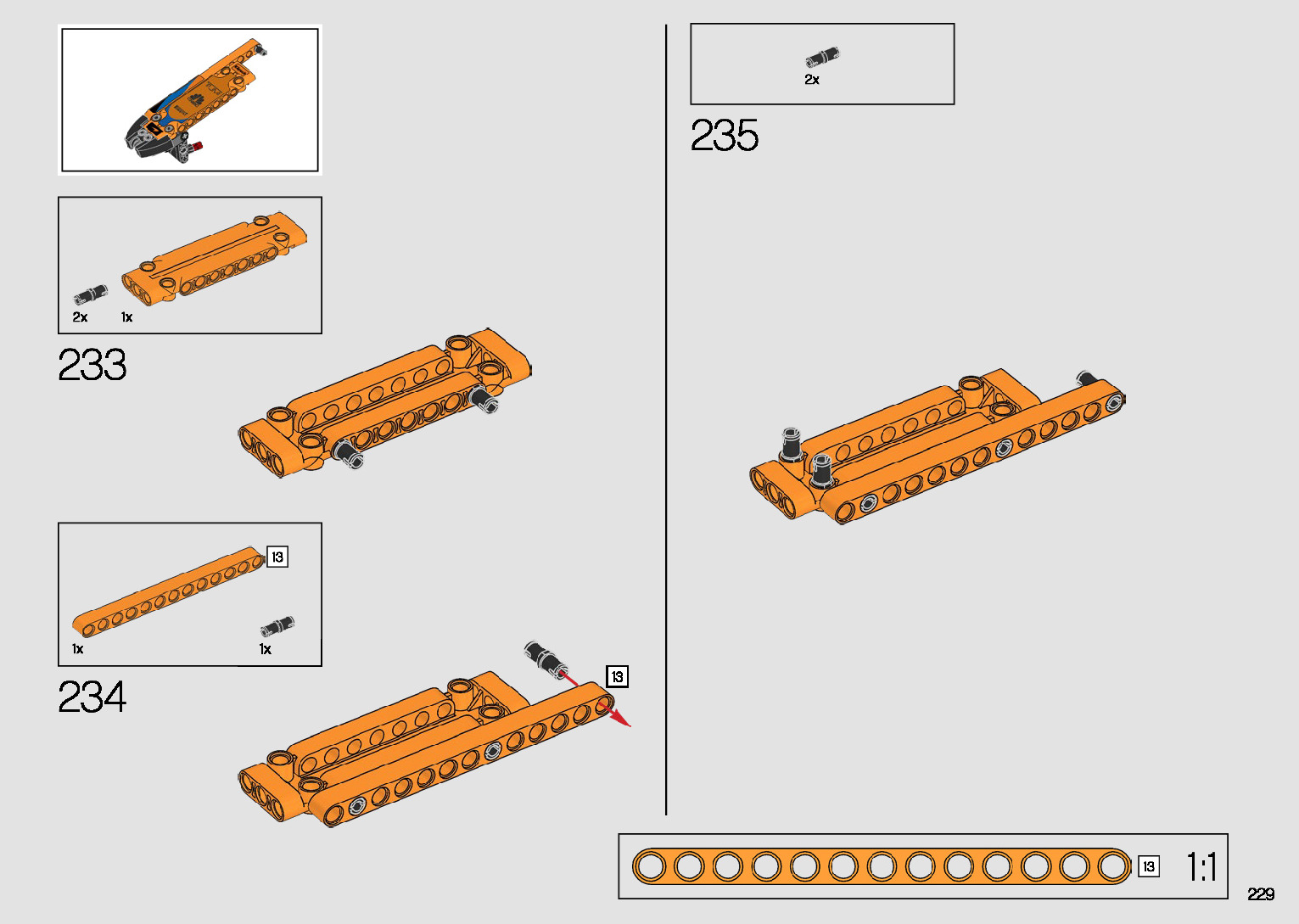 2x 1x

233

13

1x 1x

234

13

2x

235

13 1:1

229