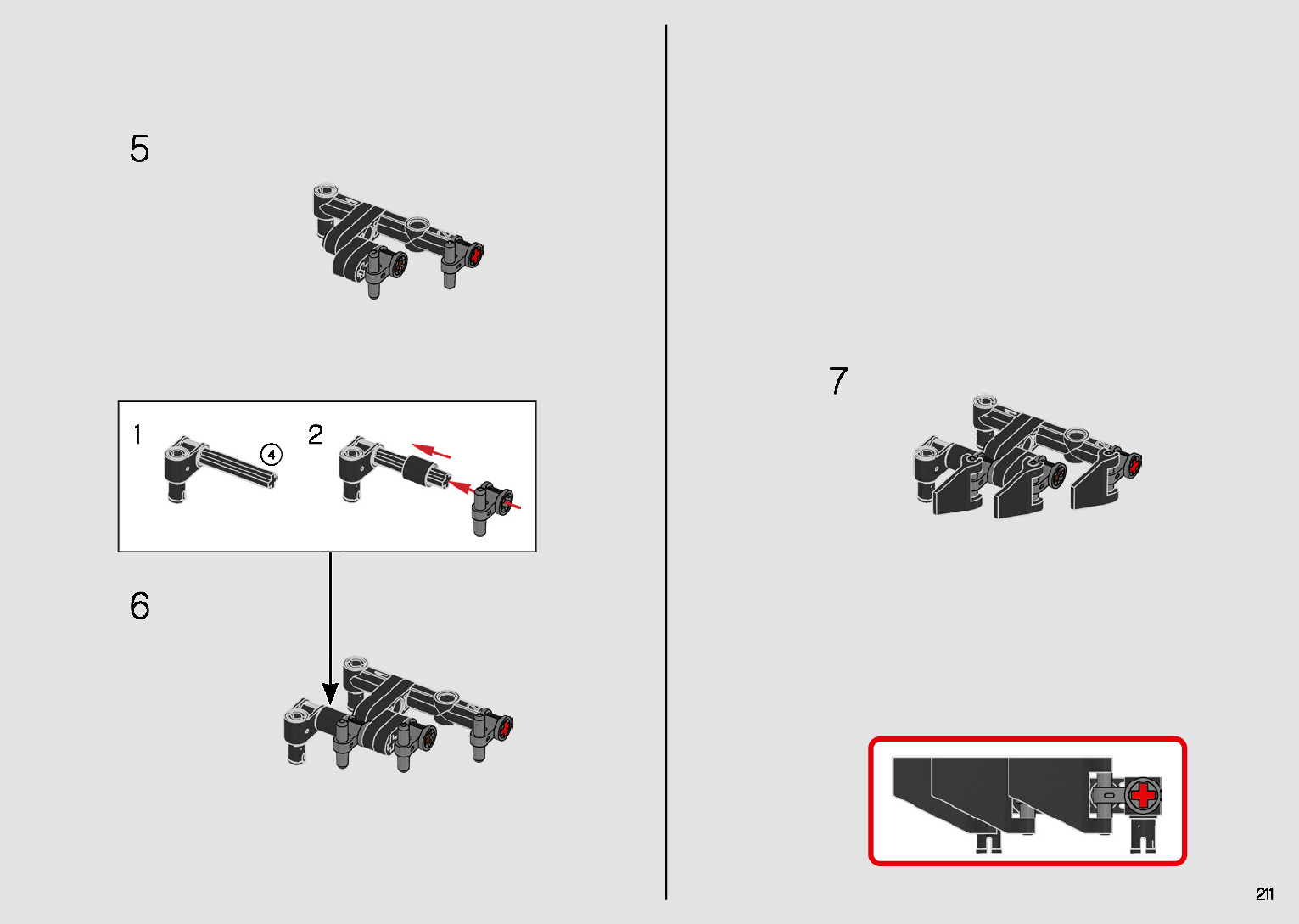 5

1

4

2

6

7

211