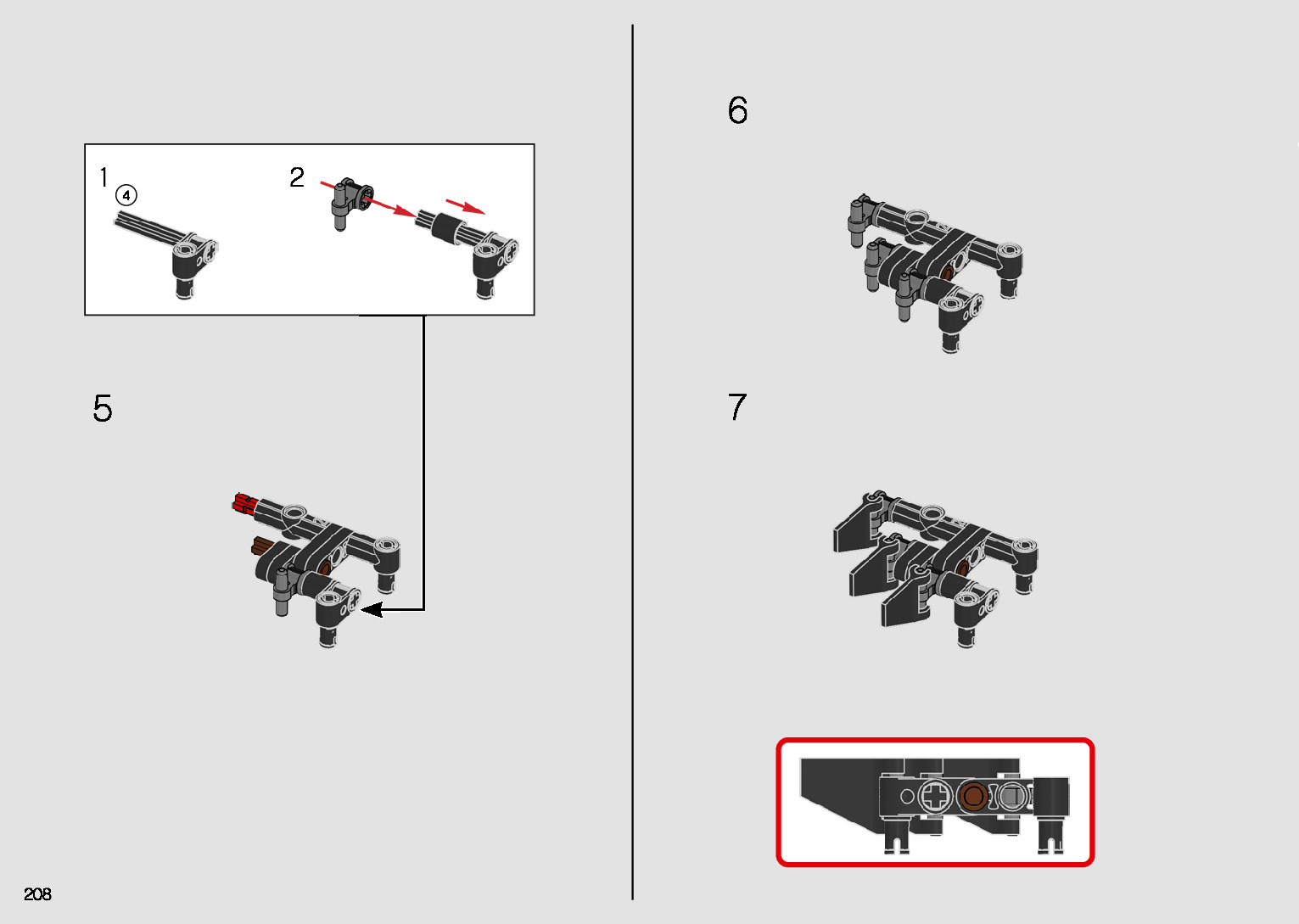 1
4
2
5
6
7
208