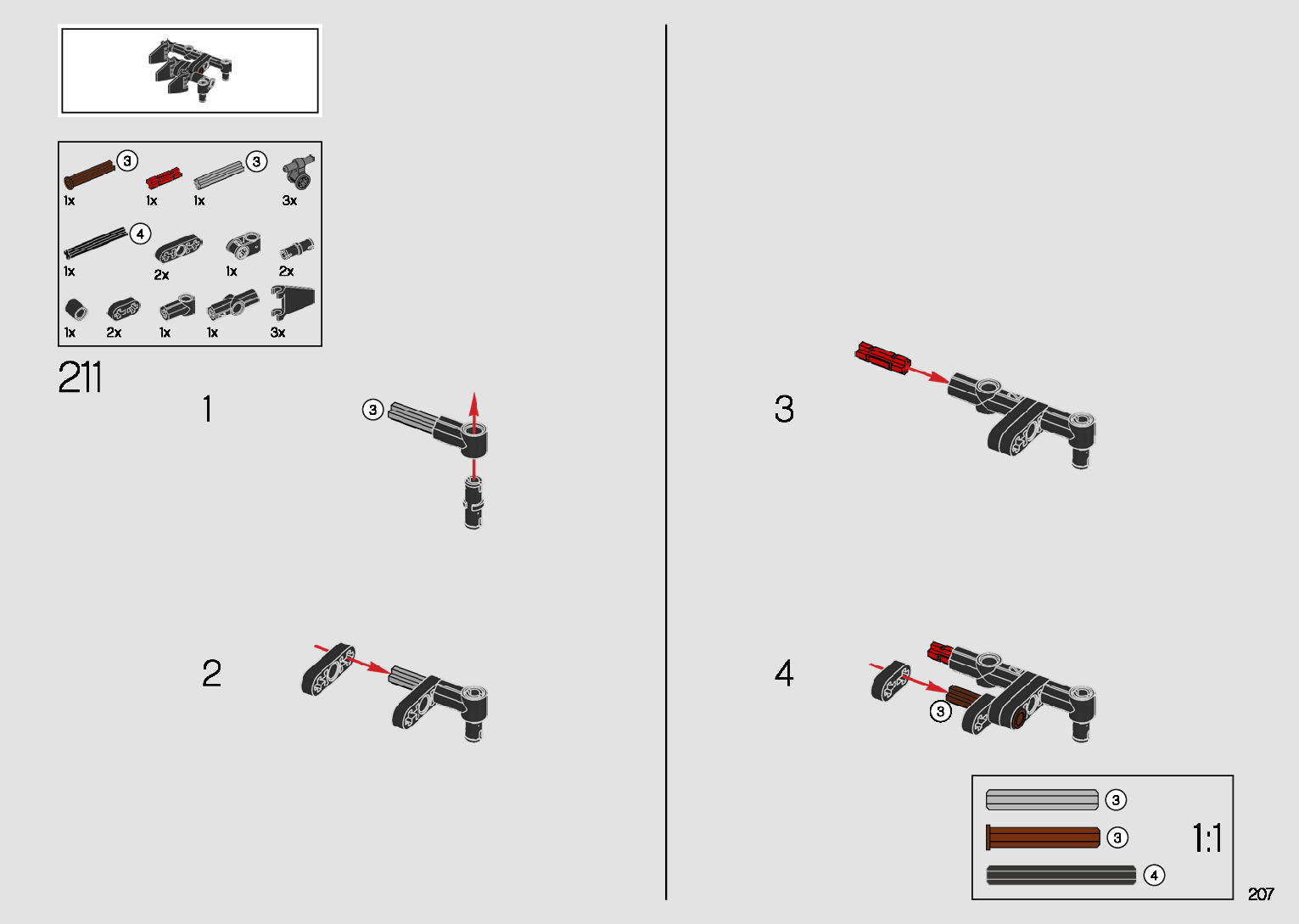 3
1x
1x
3
1x
3x
4
1x
2x
1x
2x
1x
2x
1x
1x
3x

211

1
3

2

3

4
3

3
3
4
1:1

207