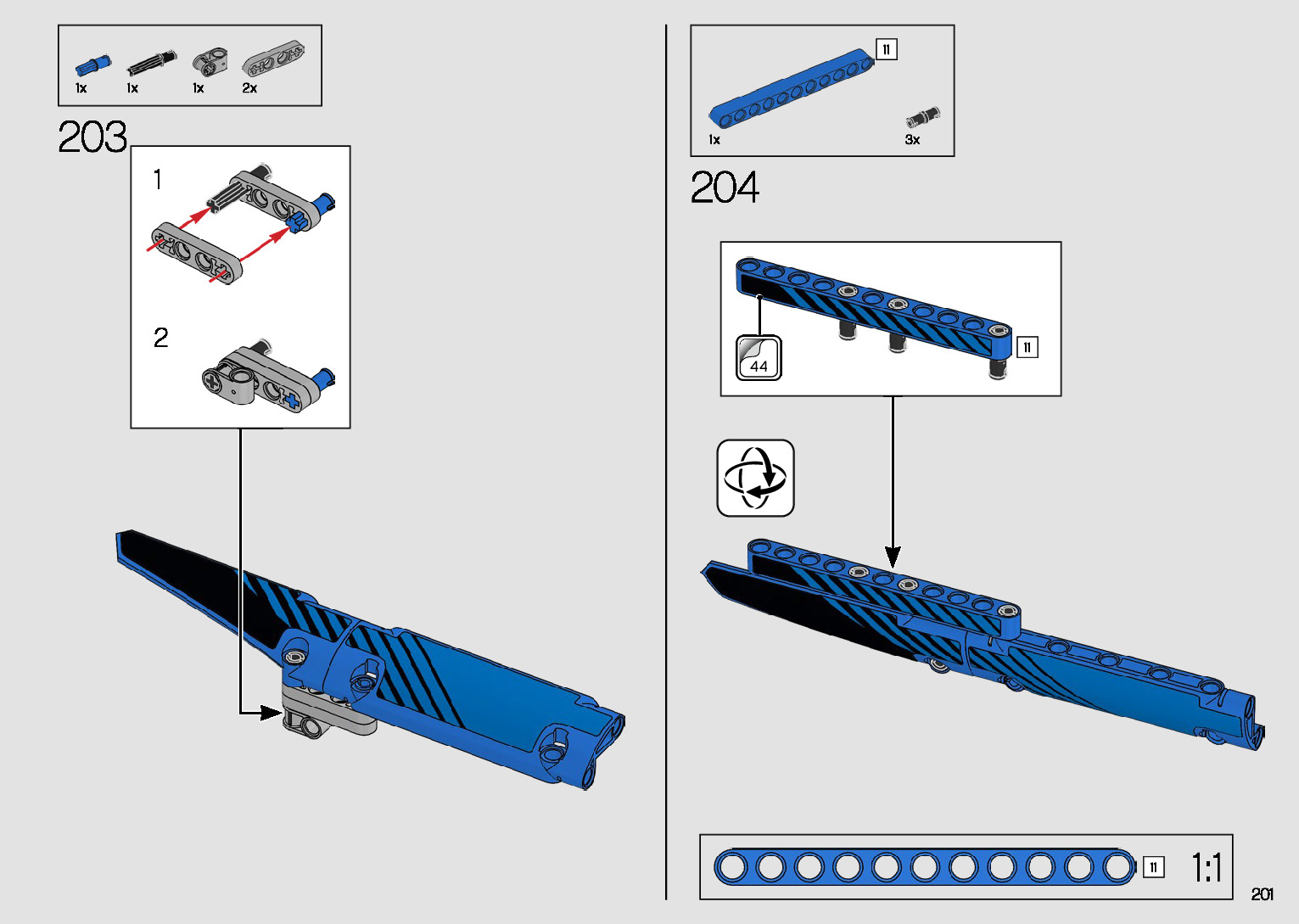 1x 1x 1x 2x

203

1

2

11

1x 3x

204

44

11

11

1:1

201