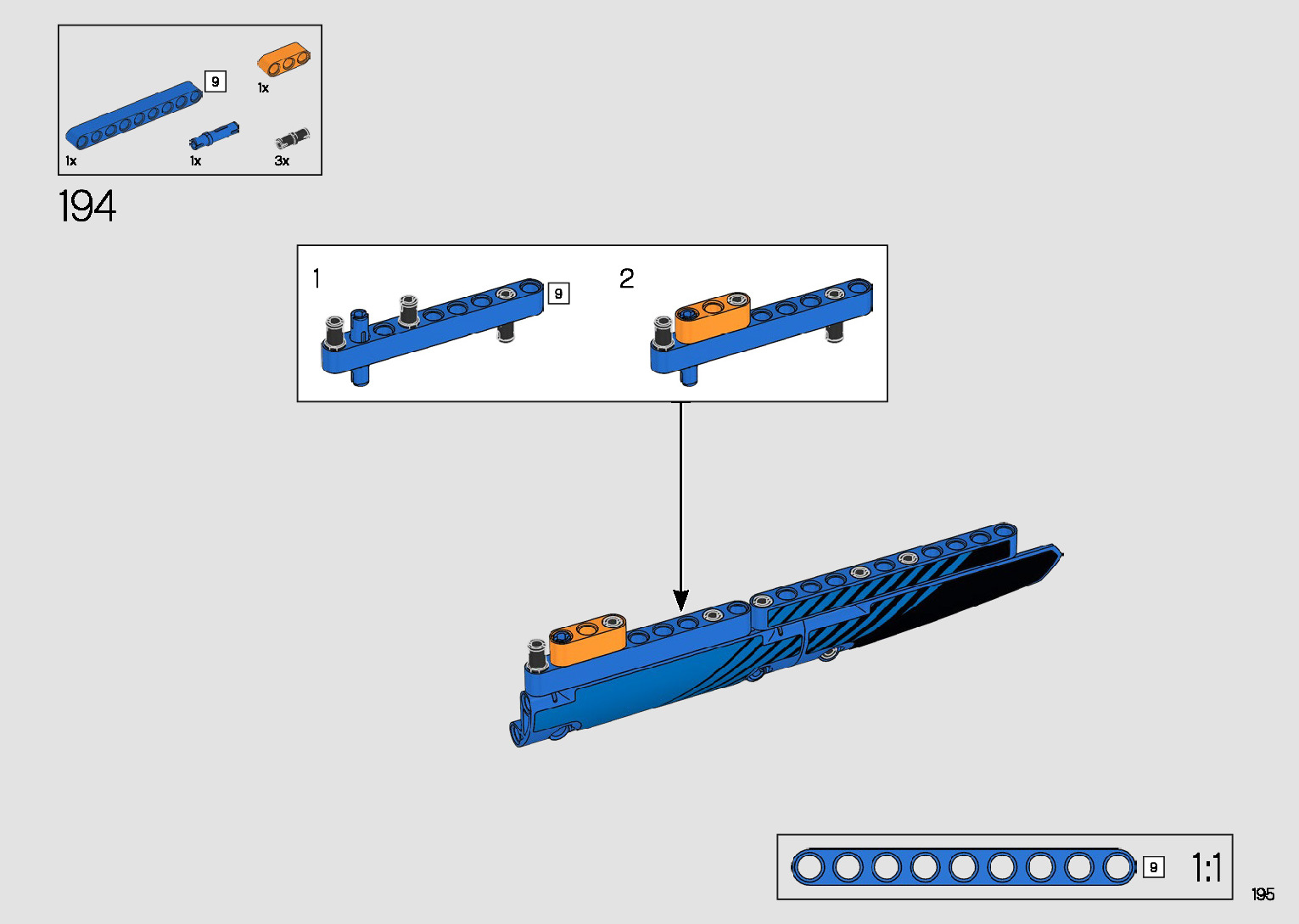 9
1x
1x
1x
3x

194

1
9
2

9
1:1

195