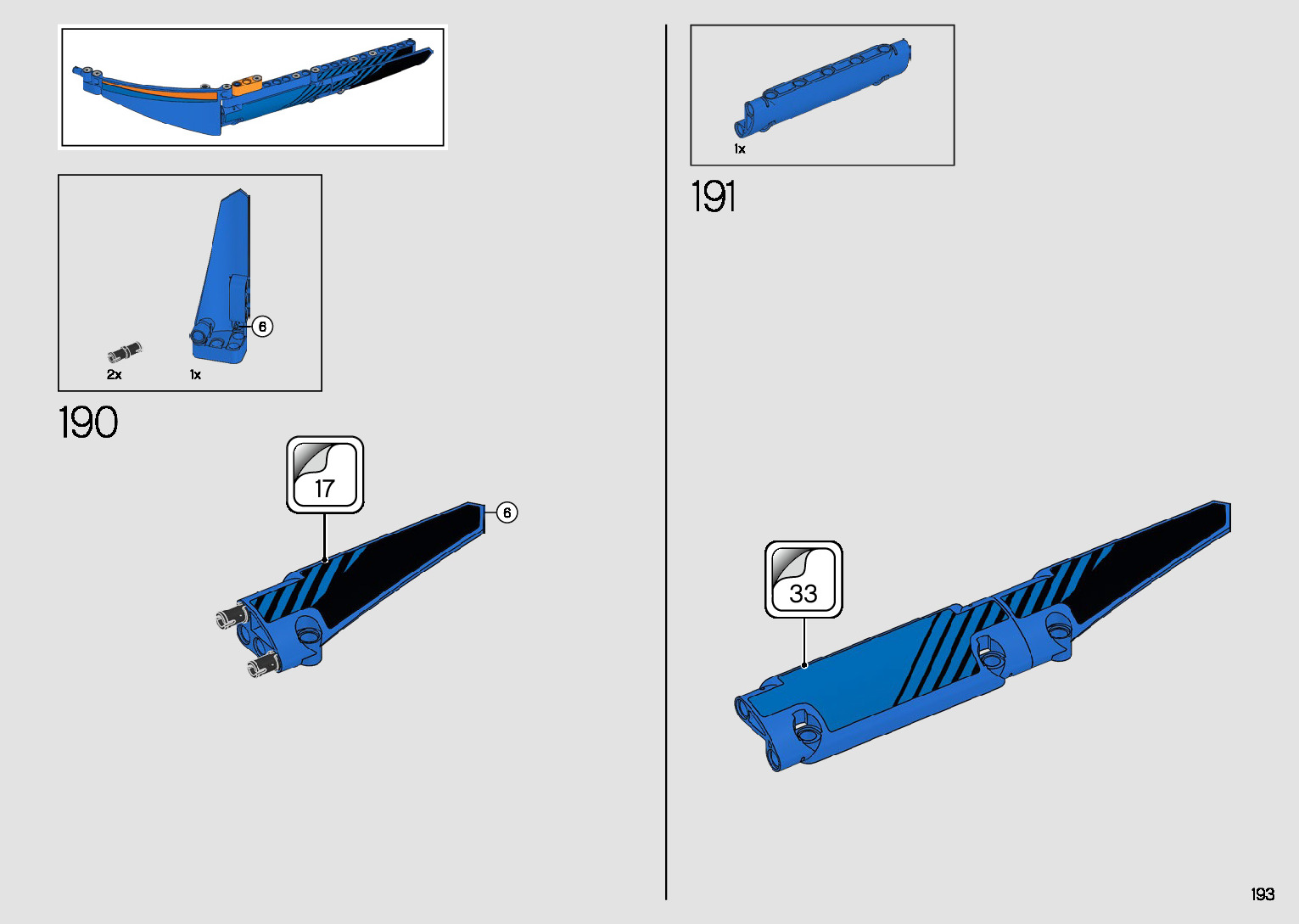 6

2x

1x

190

17

6

1x

191

33

193