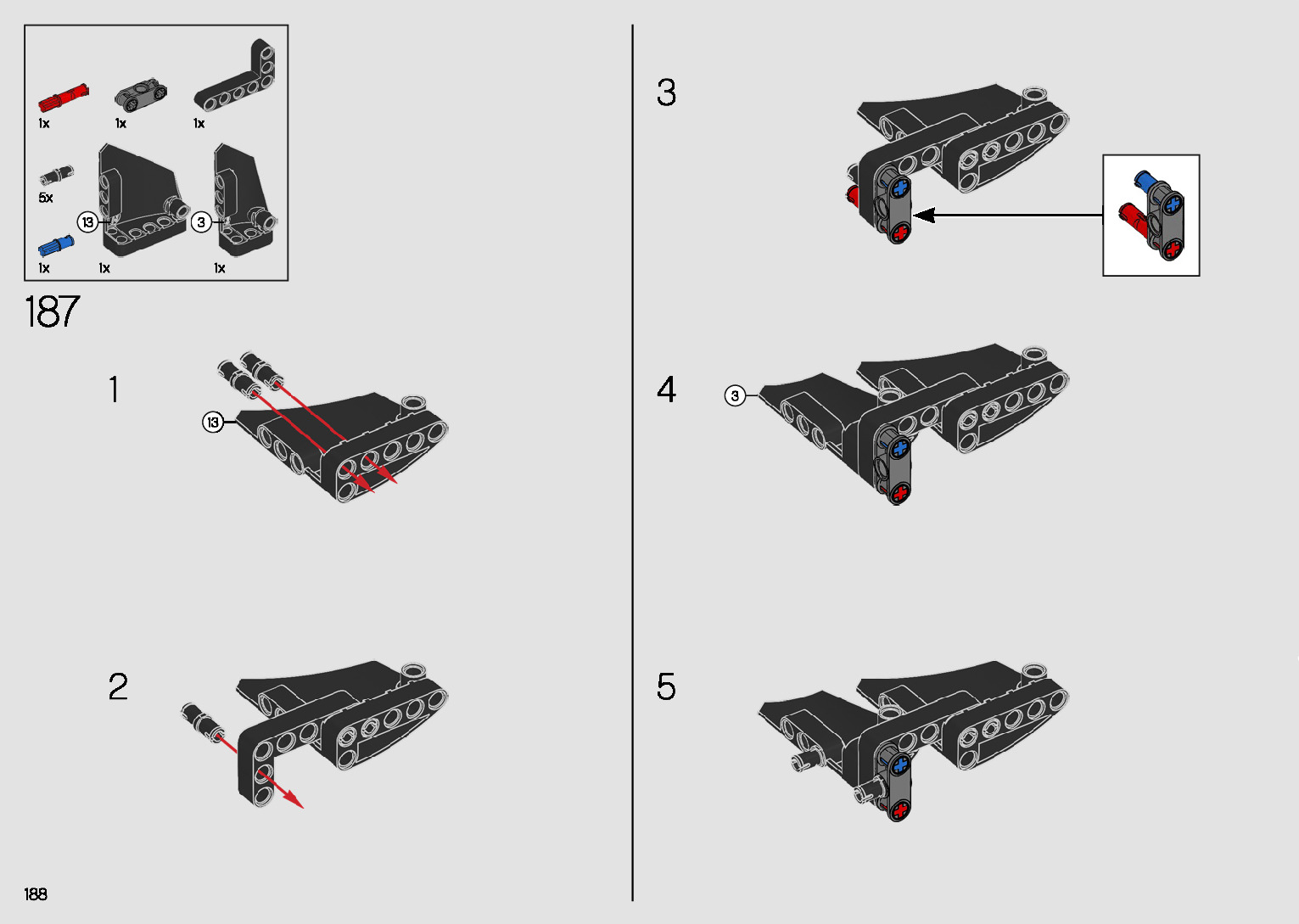 1x
1x
1x
5x
13
3
1x
1x
1x

187

1

13

2

3

4

3

5

188