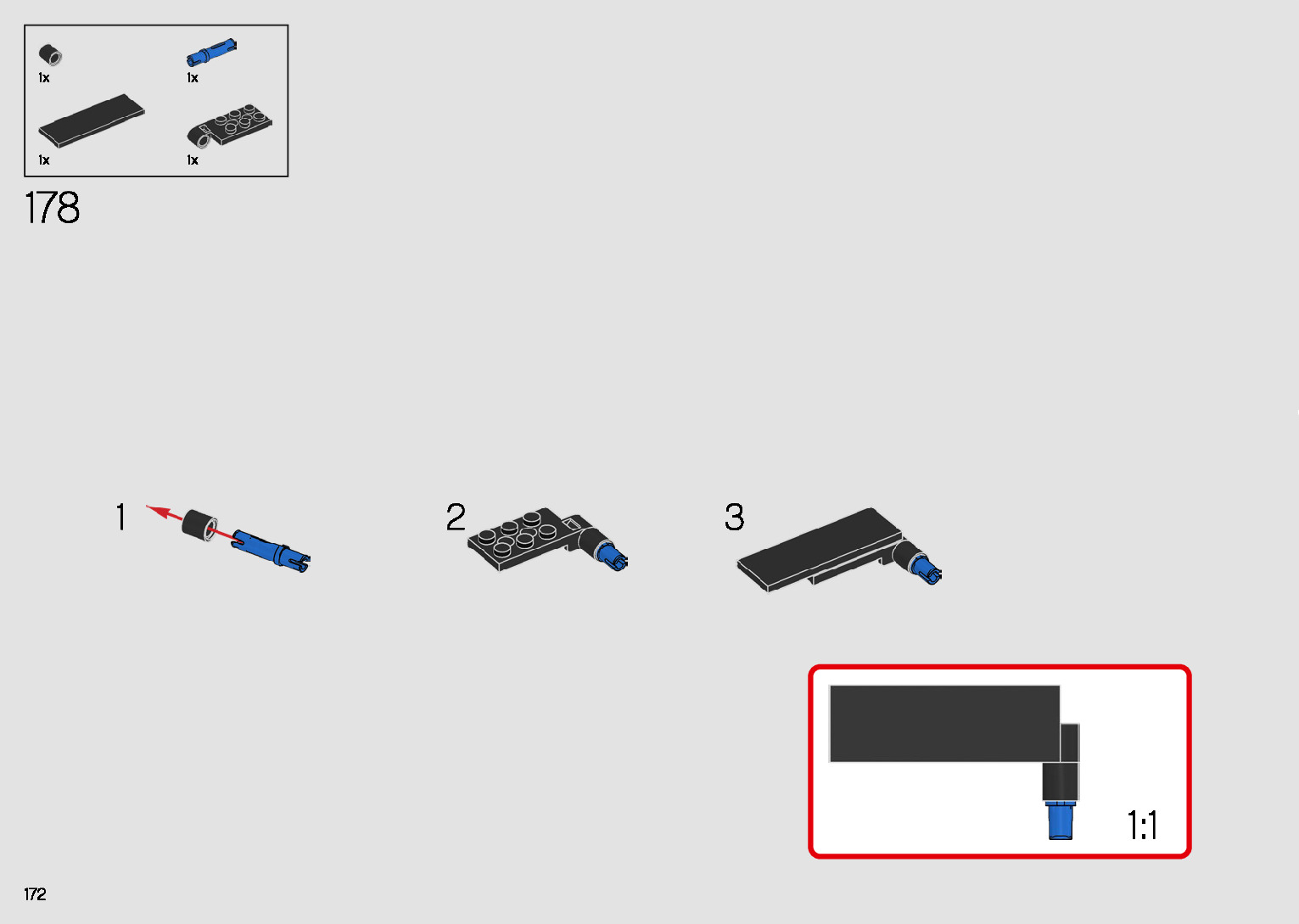 1x
1x
1x
1x

178

1
2
3

1:1

172