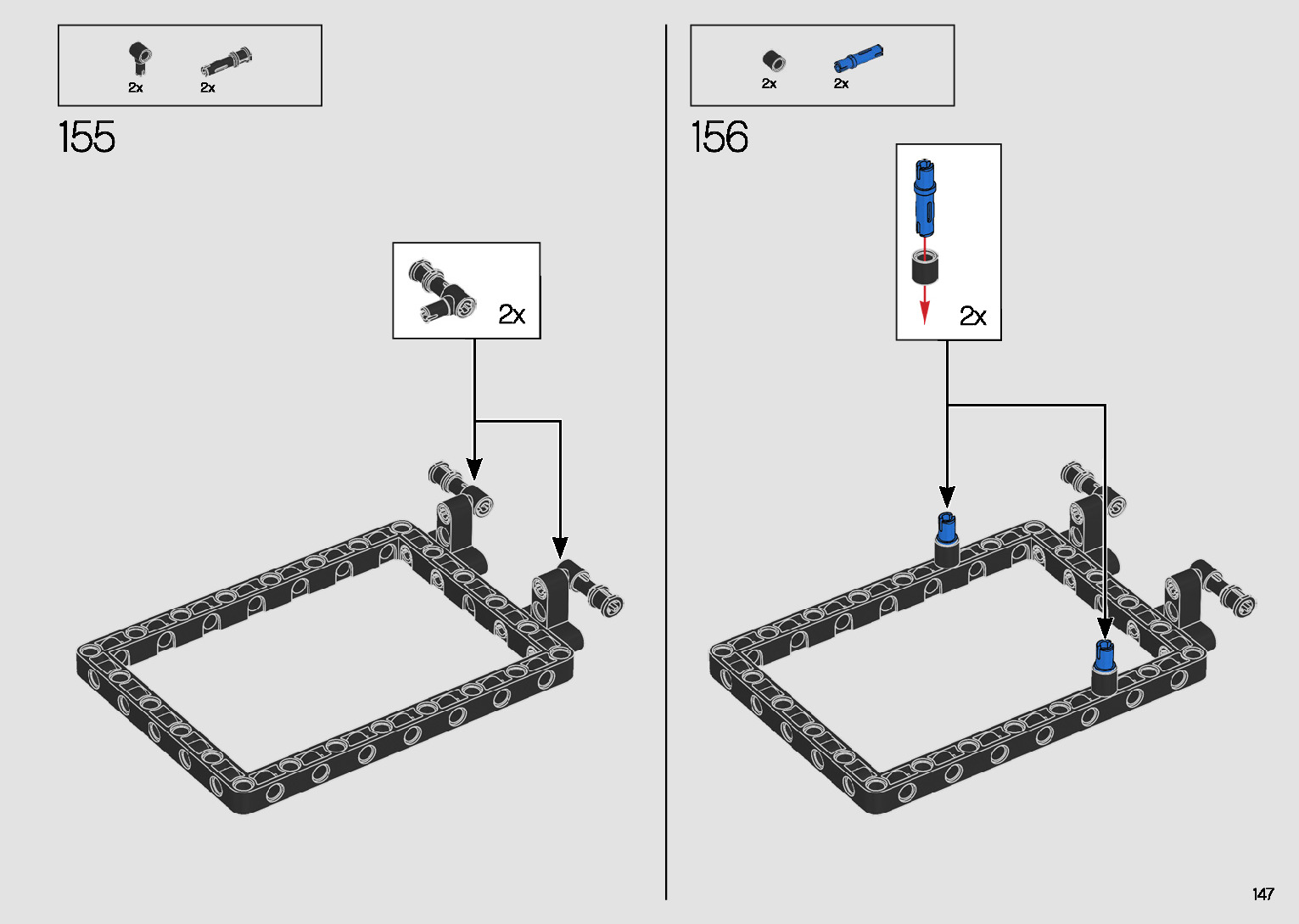 2x 2x

155

2x

2x 2x

156

2x

147