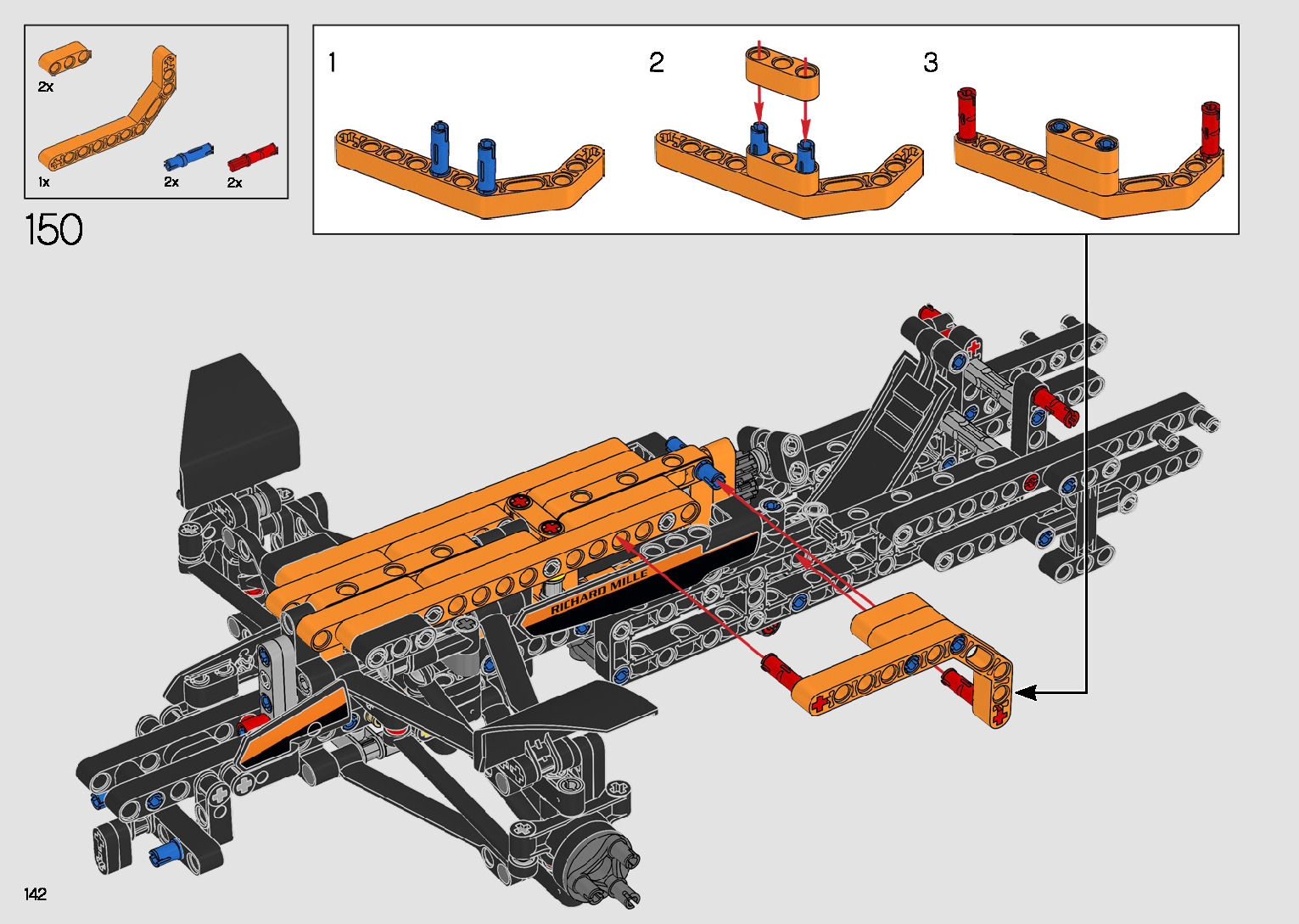 2x

1x

2x

2x

150

1

2

3

RICHARD MILLE

142