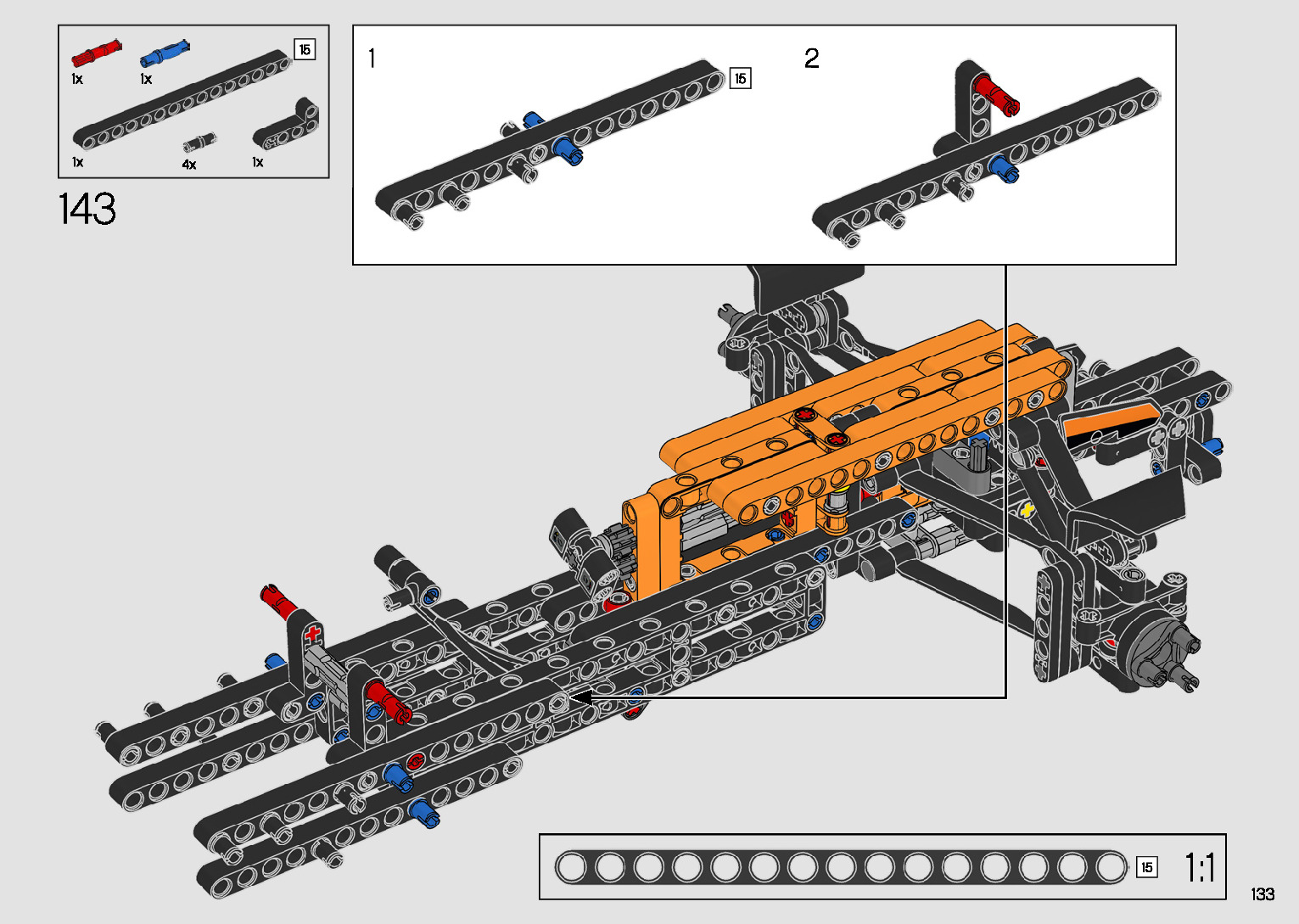 1x
1x
15
1x
4x
1x

143

1
15
2

15
1:1

133