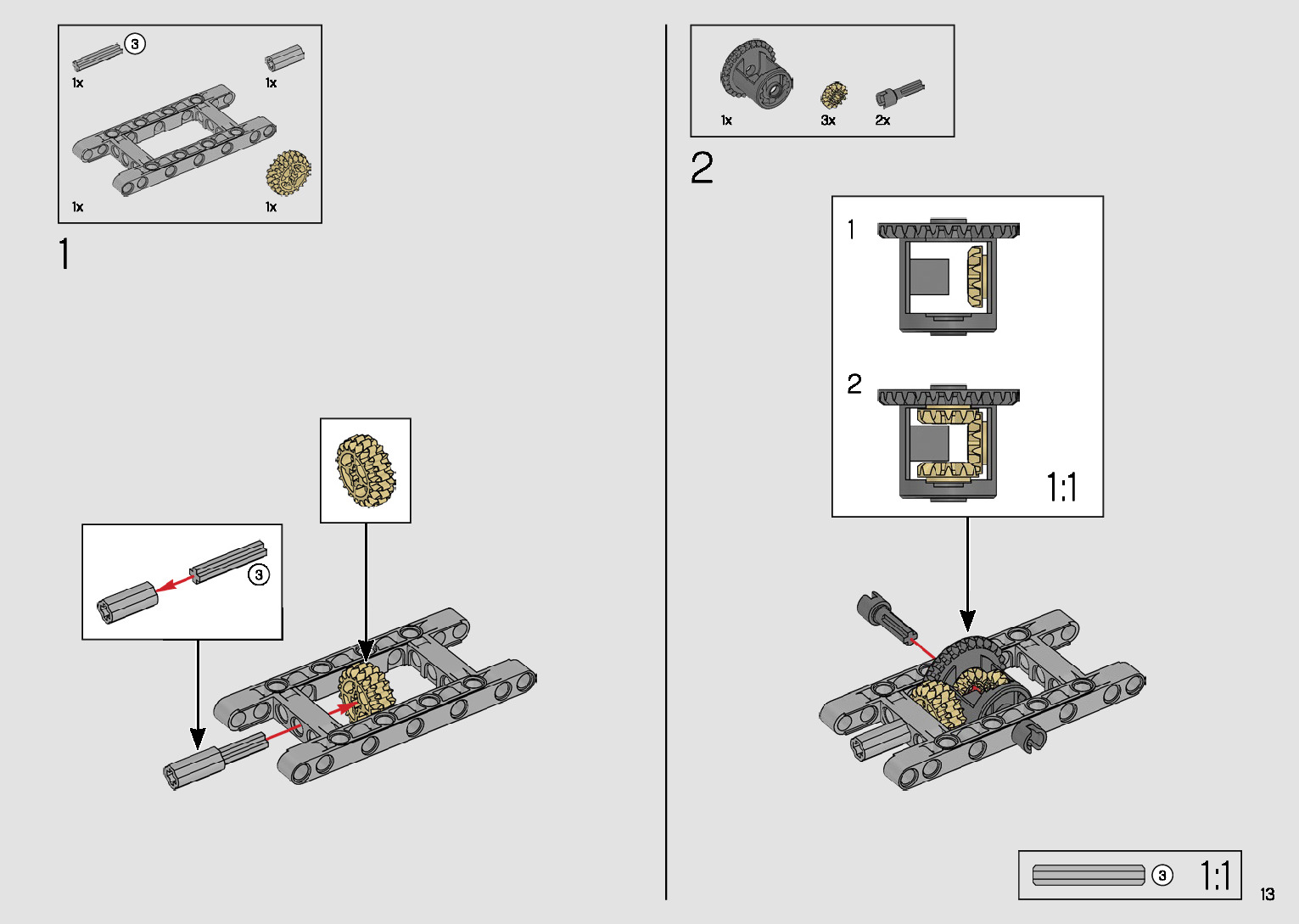 3
1x
1x
1x
1x

1

3

1x
3x
2x

2

1
2
1:1

3
1:1

13