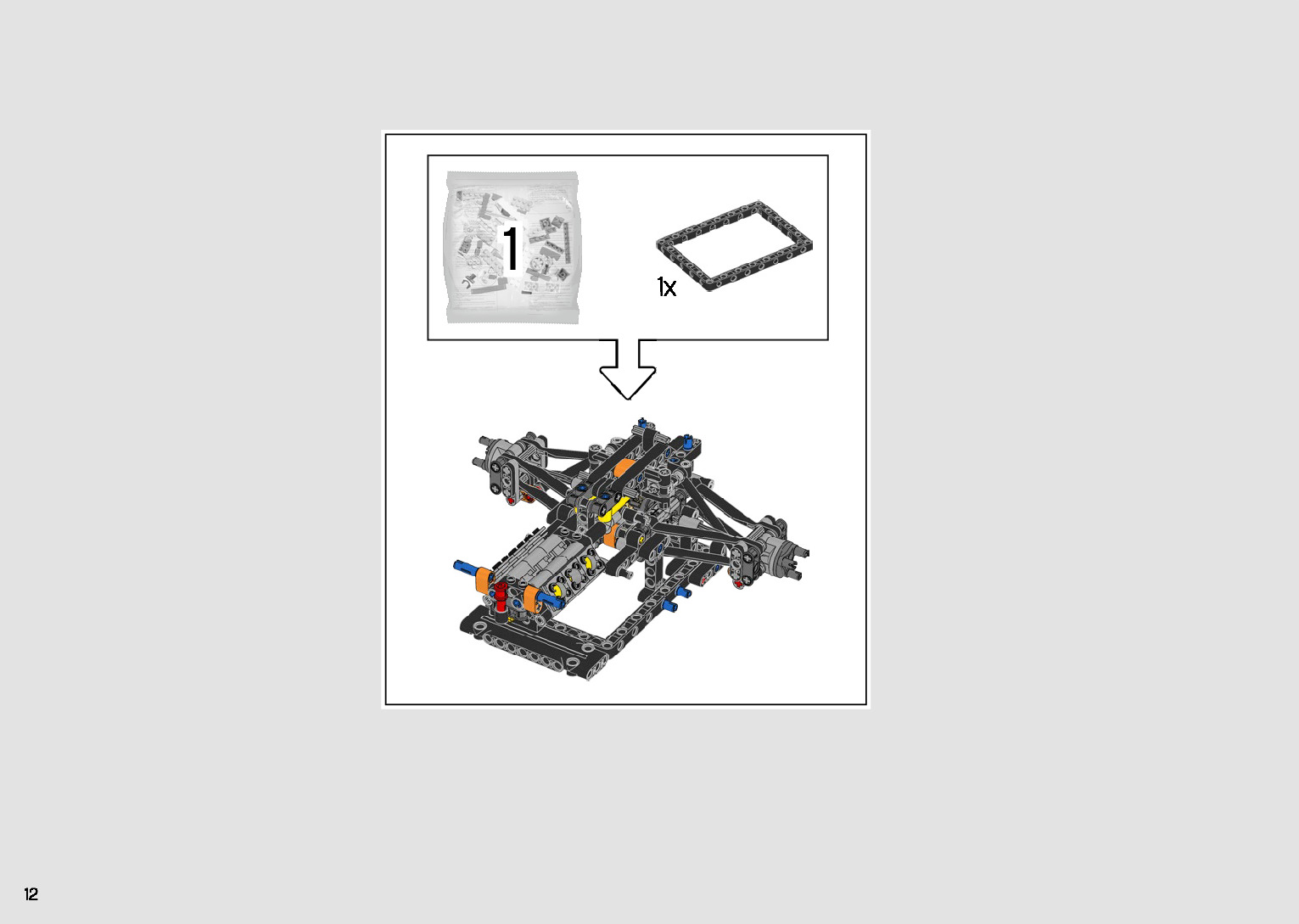 1

1x

12