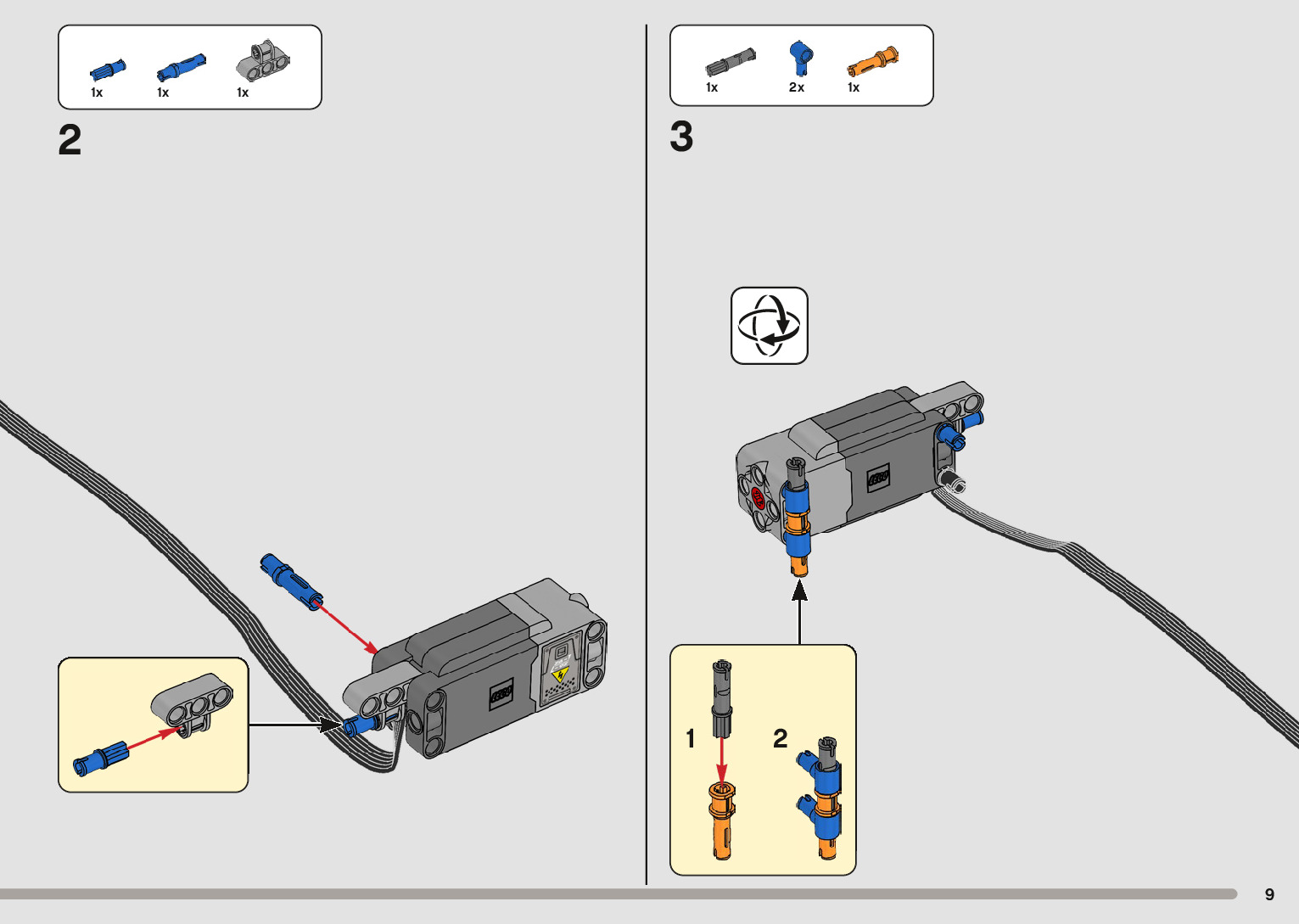 1x 1x 1x

2

1x 2x 1x

3

1

2

9