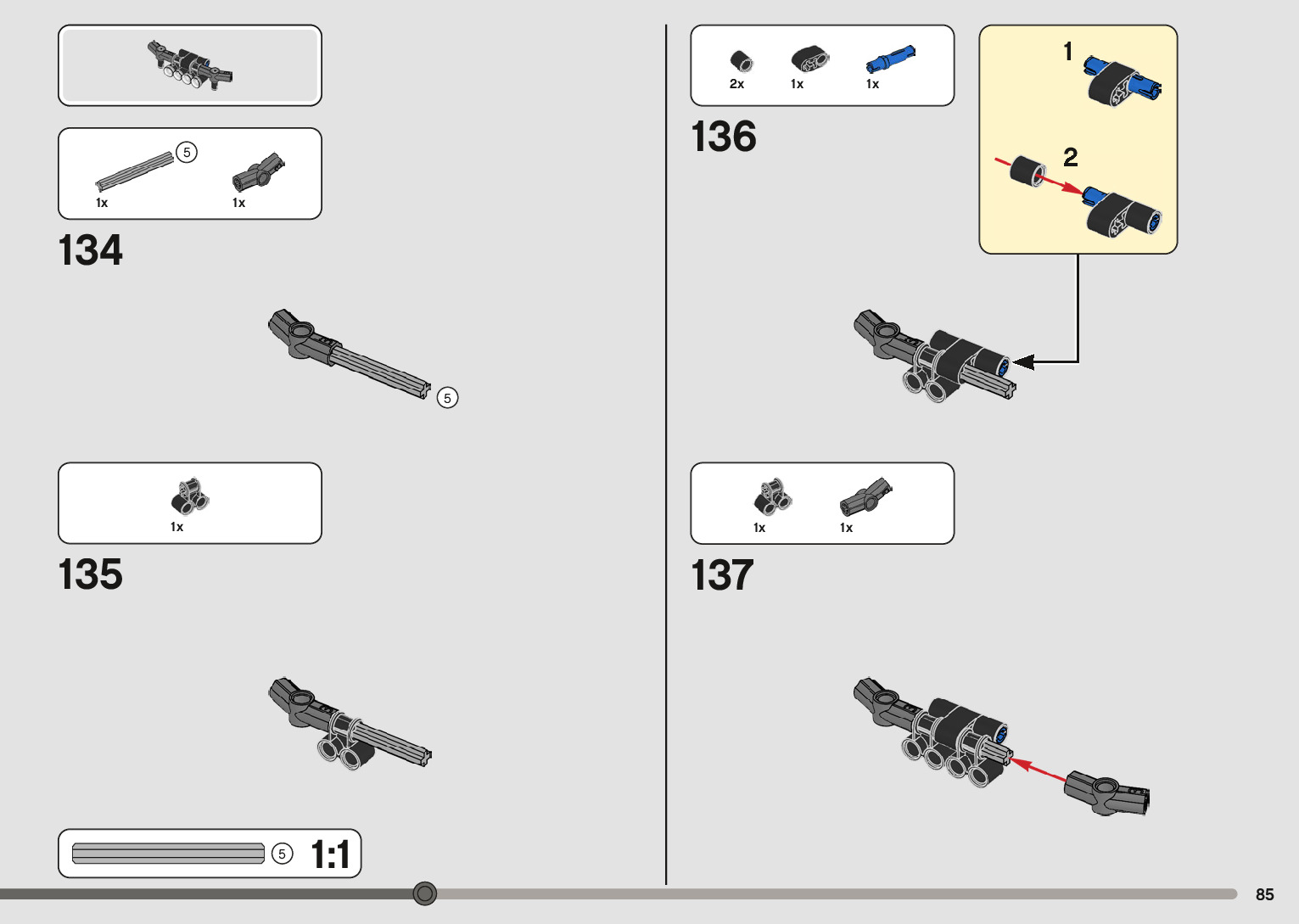 5
1x
1x

134

5

1x

135

5 1:1

2x
1x
1x

136

1

2

1x
1x

137

85