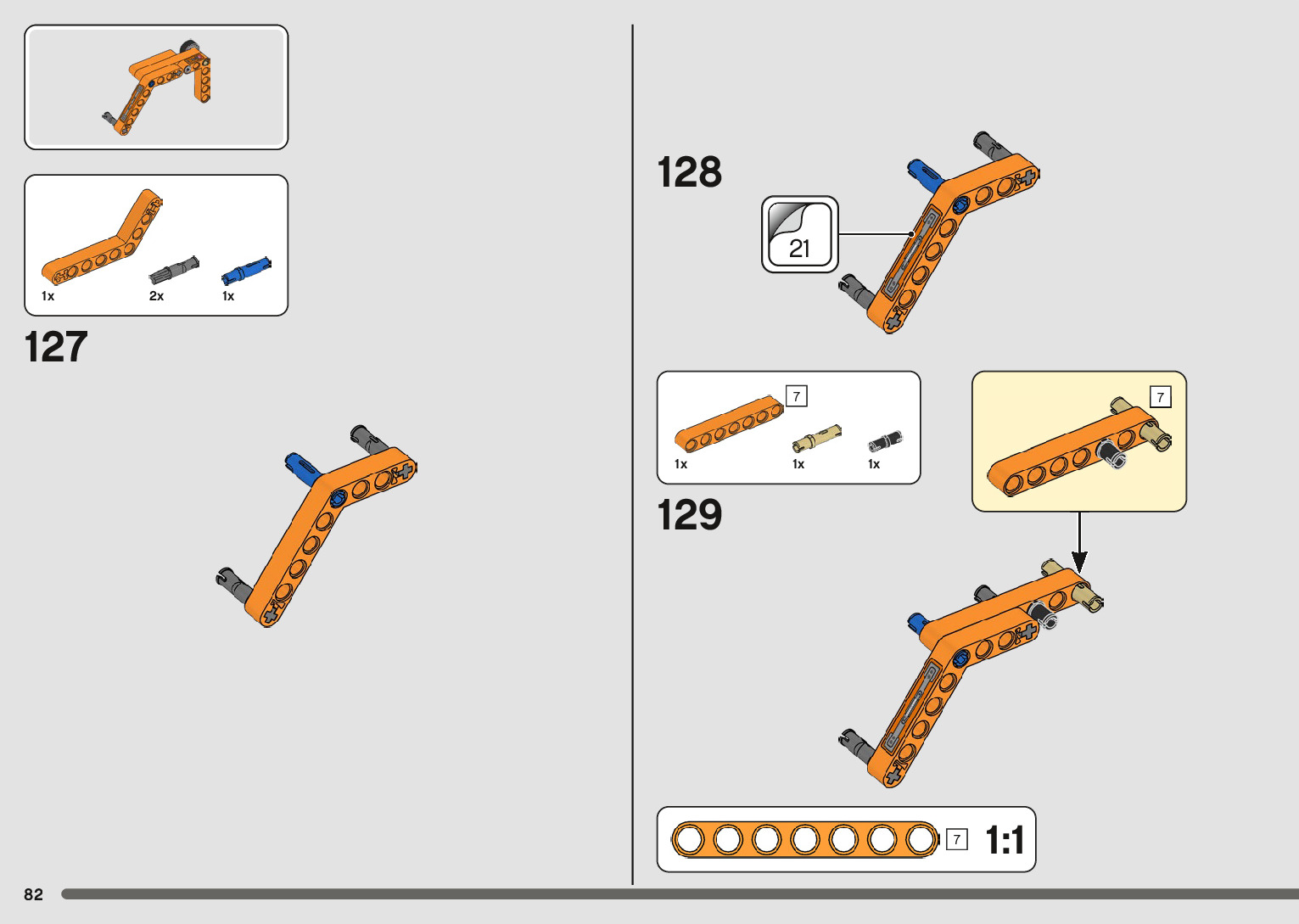 1x
2x
1x

127

128

21

7
1x
1x
1x

7

129

7
1:1

82