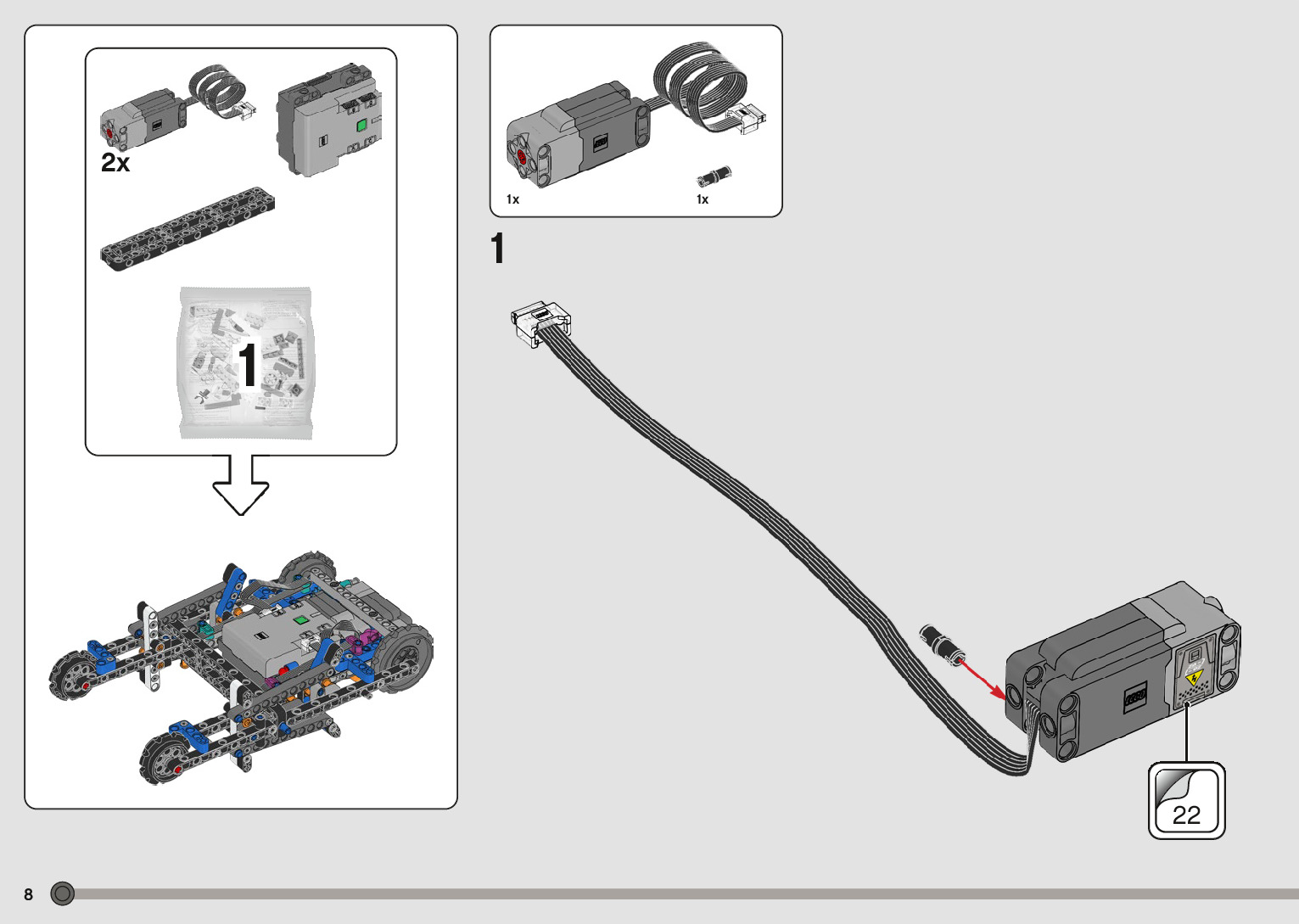 2x

1

1x

1x

1

22

8