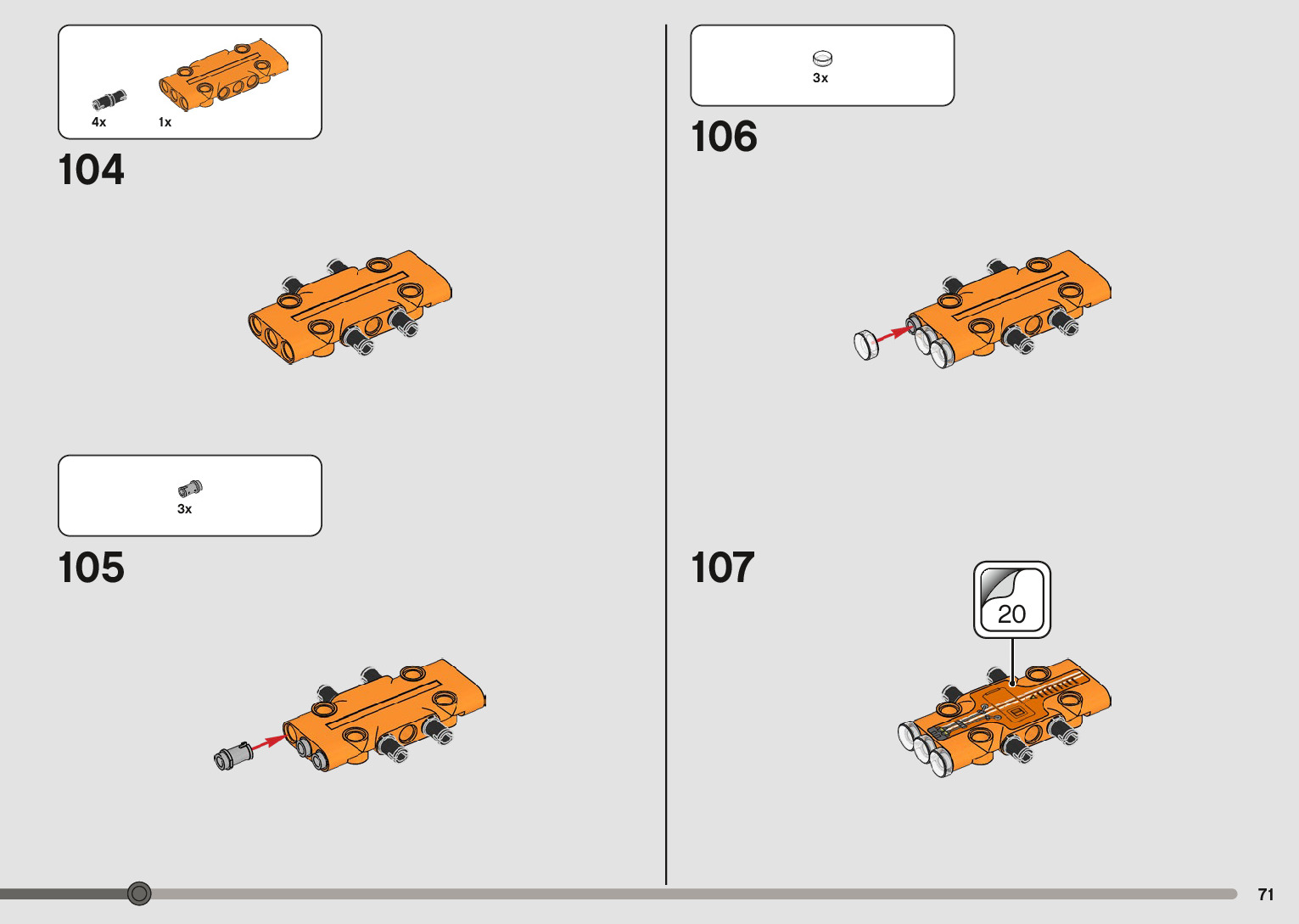 4x
1x

104

3x

105

3x

106

107

20

71