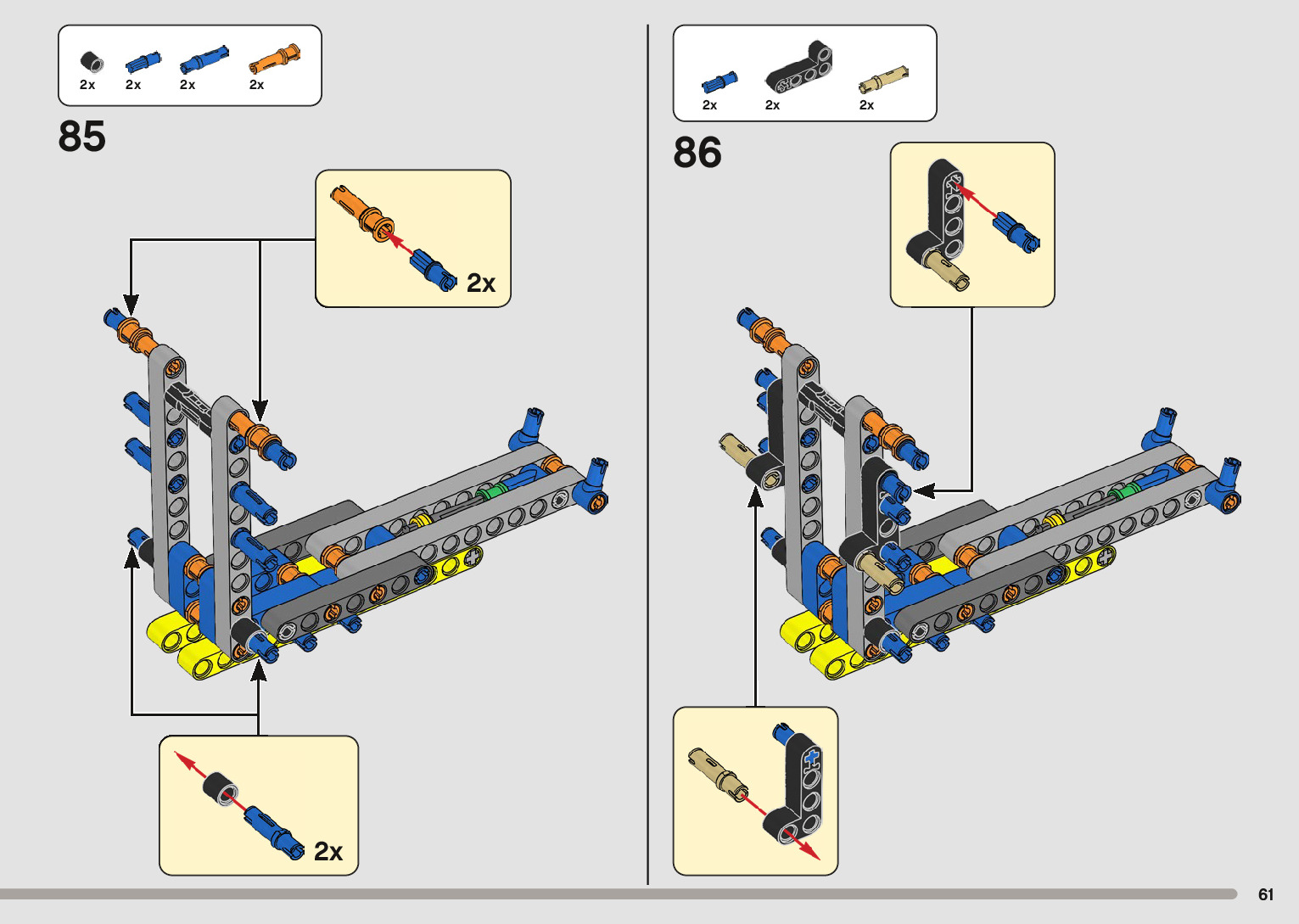 2x 2x 2x 2x

85

2x

2x

2x 2x 2x

86

61