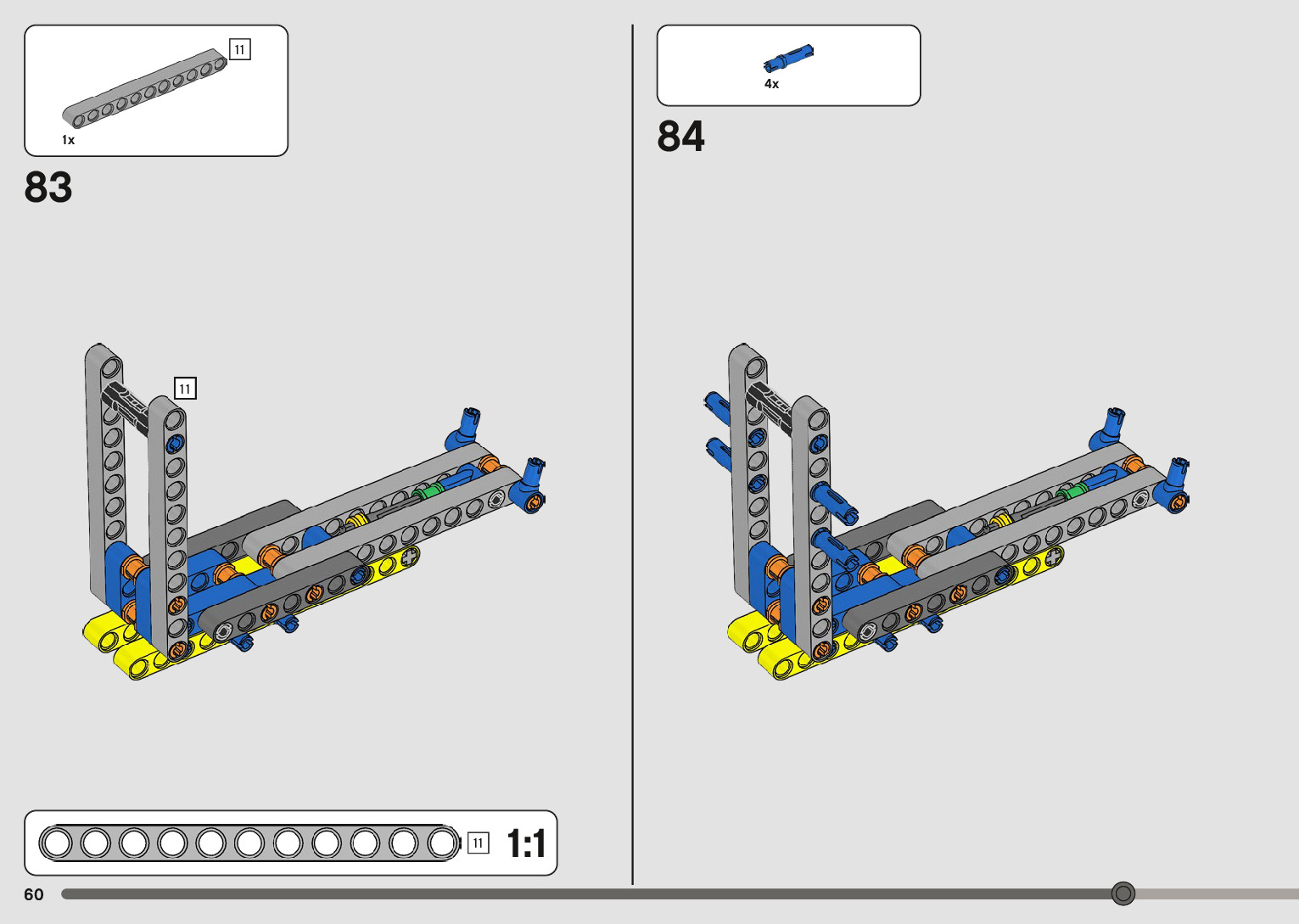 11

1x

83

11

11

1:1

60

4x

84