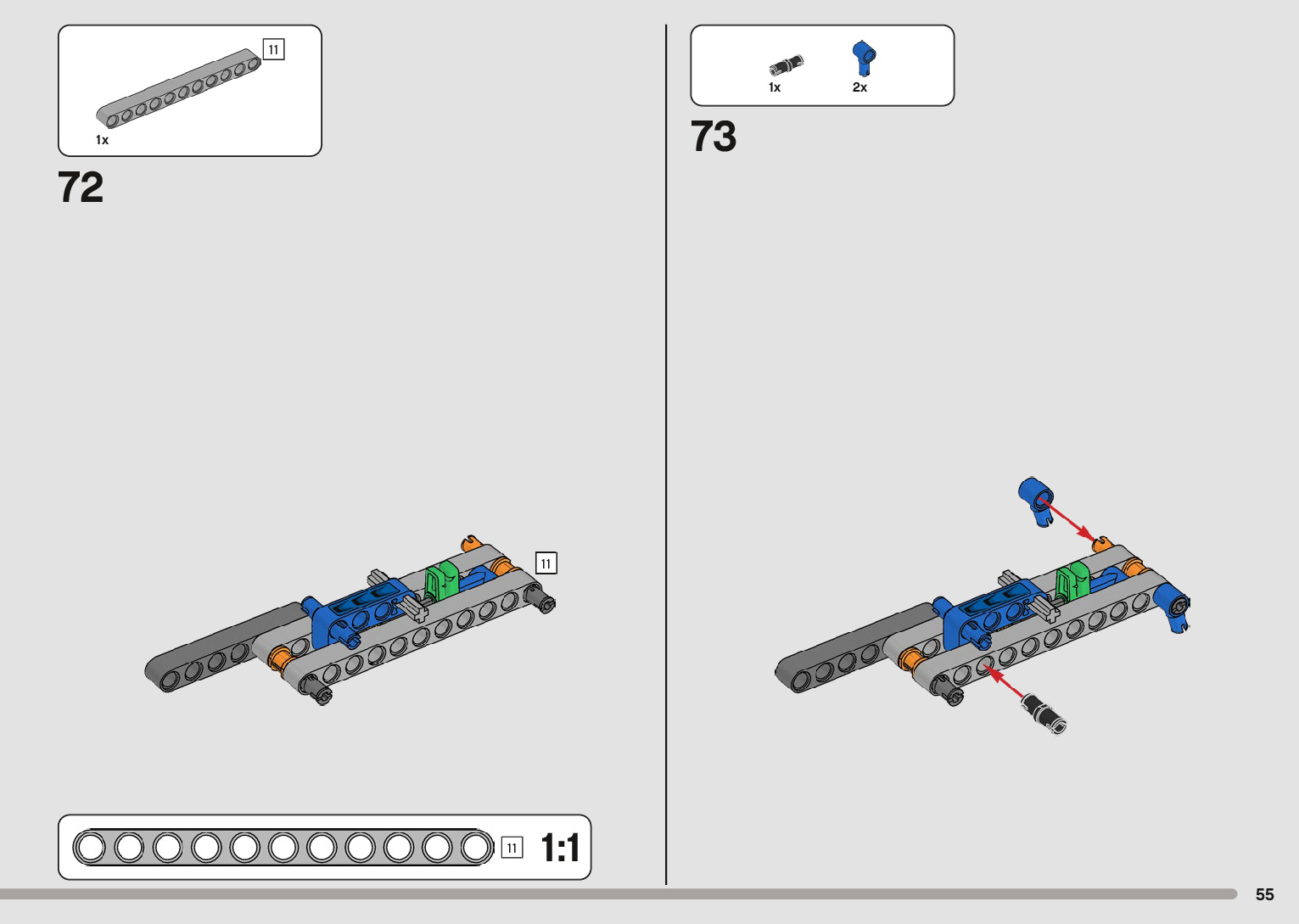 11
1x
72
11
11
1:1
1x
2x
73
55