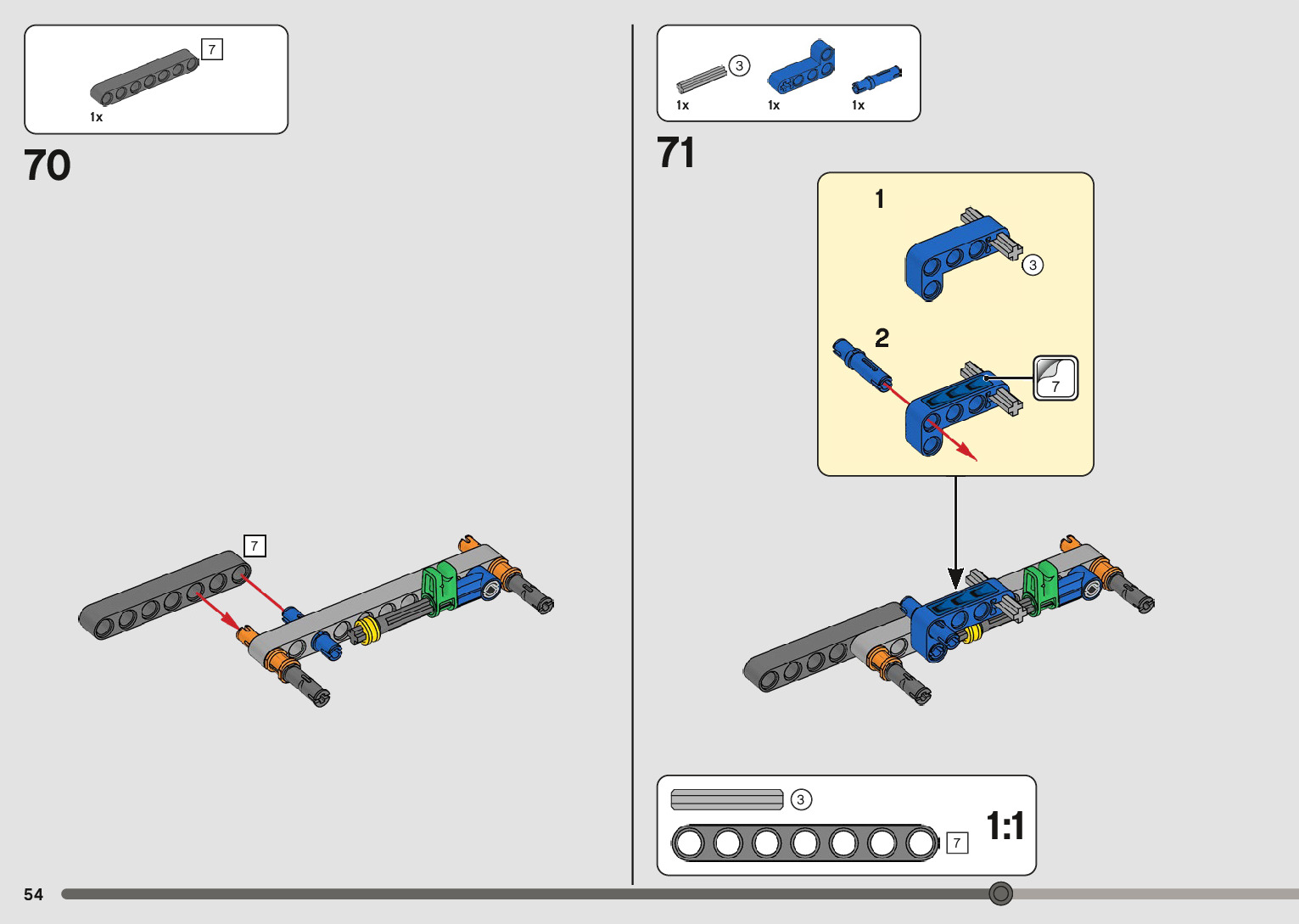 7
1x

70

7

3
1x
1x
1x

71

1

3

2

7

3

7

1:1

54