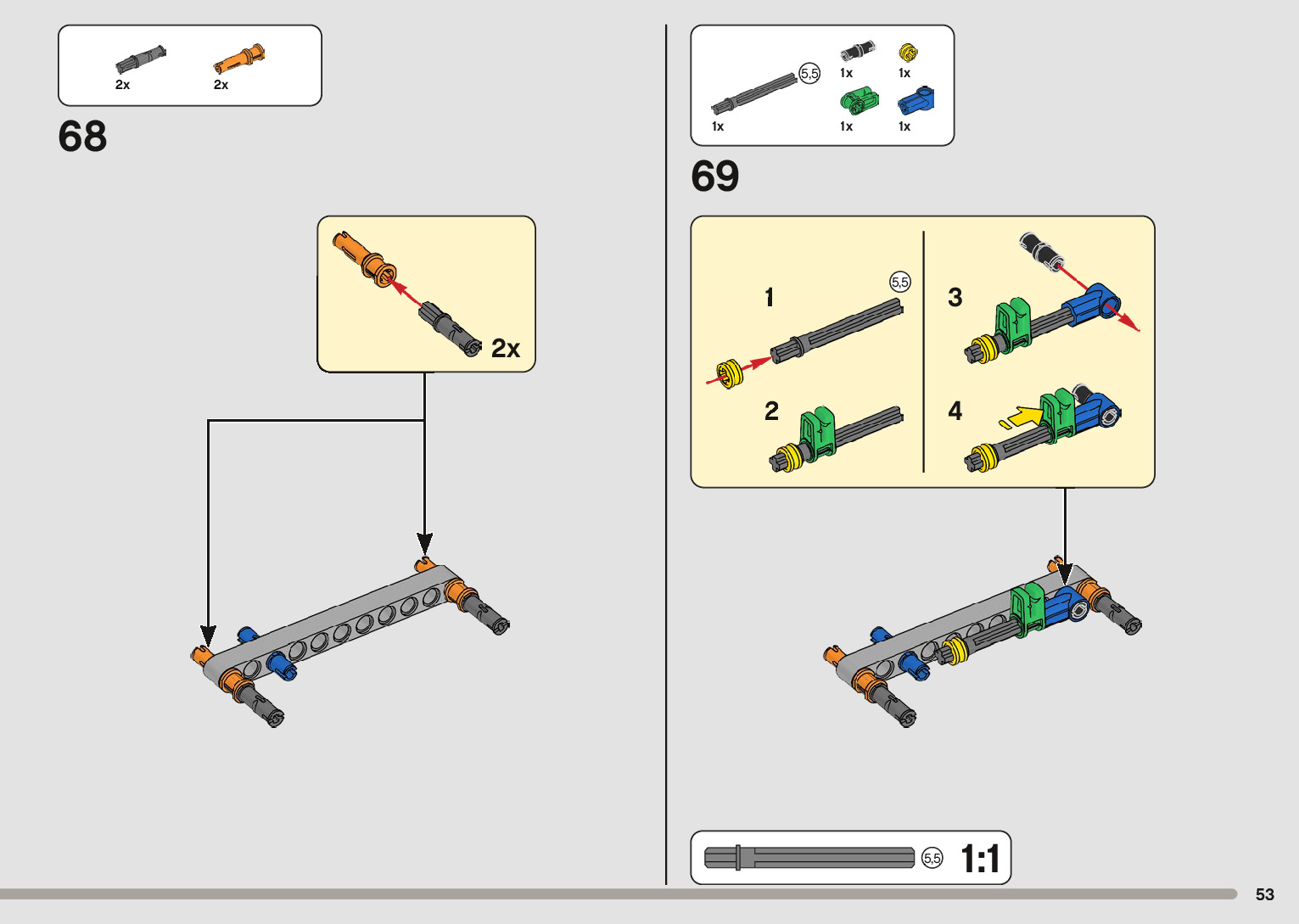 2x 2x

68

2x

5,5 1x 1x 1x 1x 1x

69

1 5,5

2

3

4

5,5 1:1

53