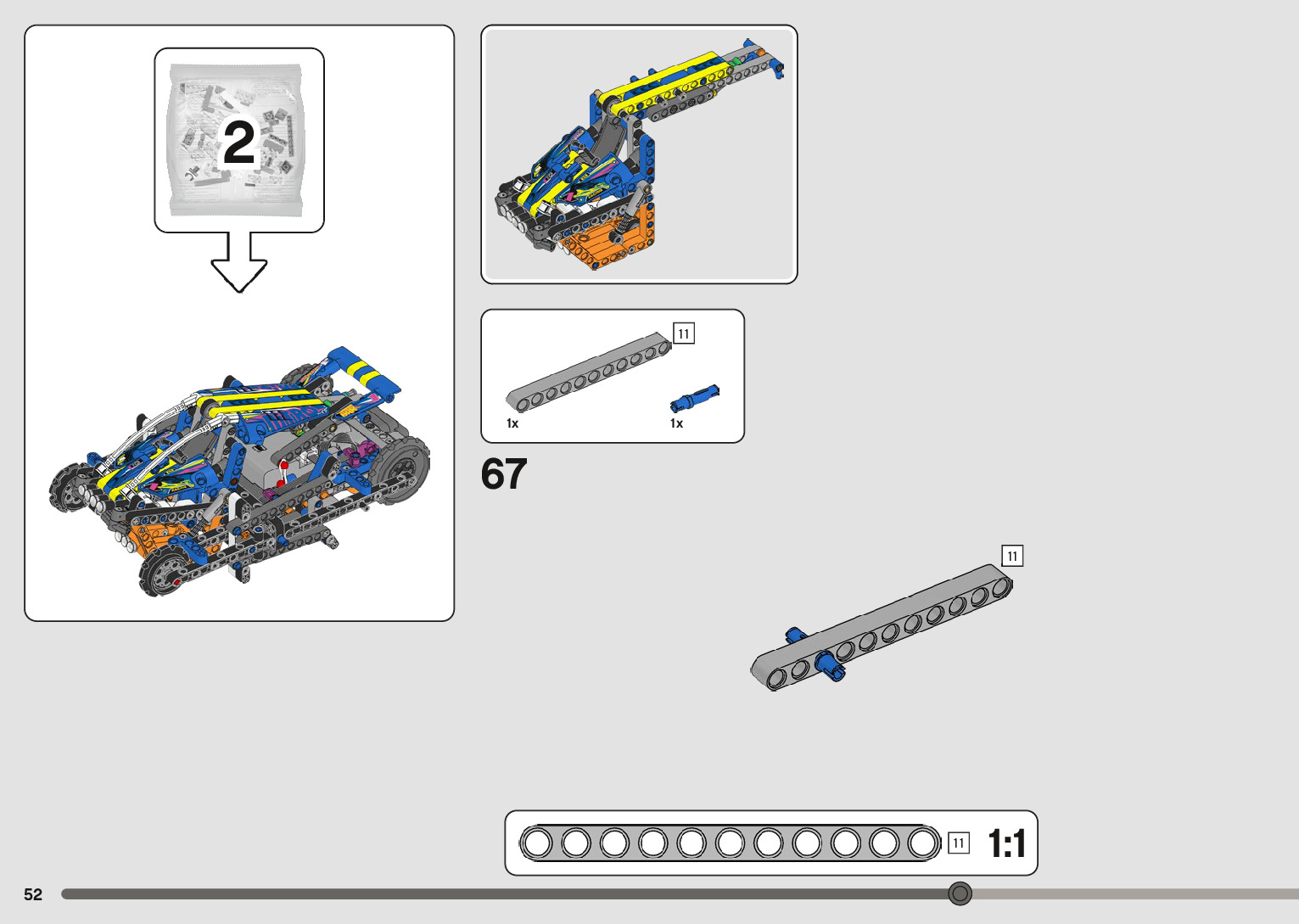 2

11

1x

1x

67

11

11

1:1

52