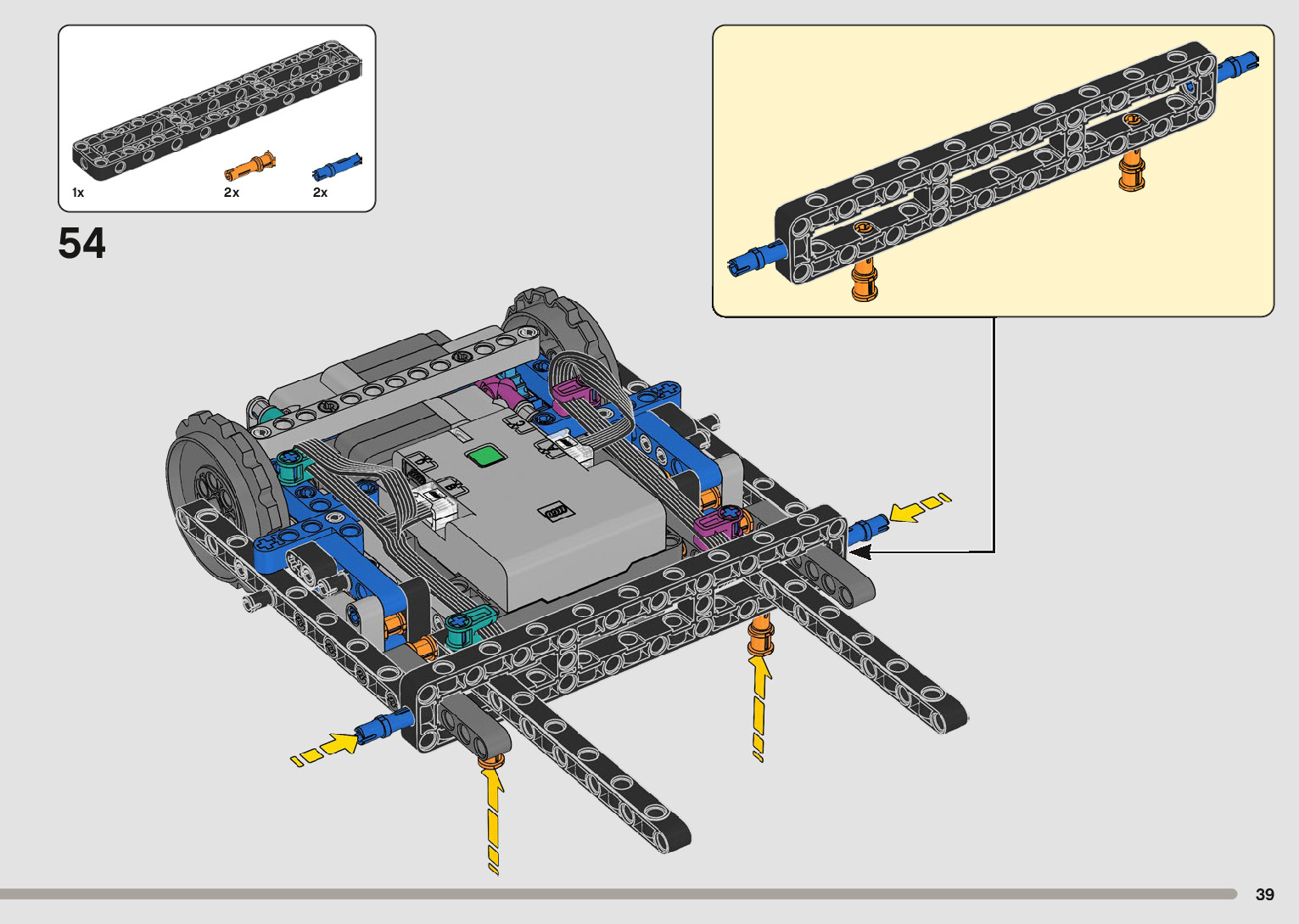 1x
2x
2x
54
39