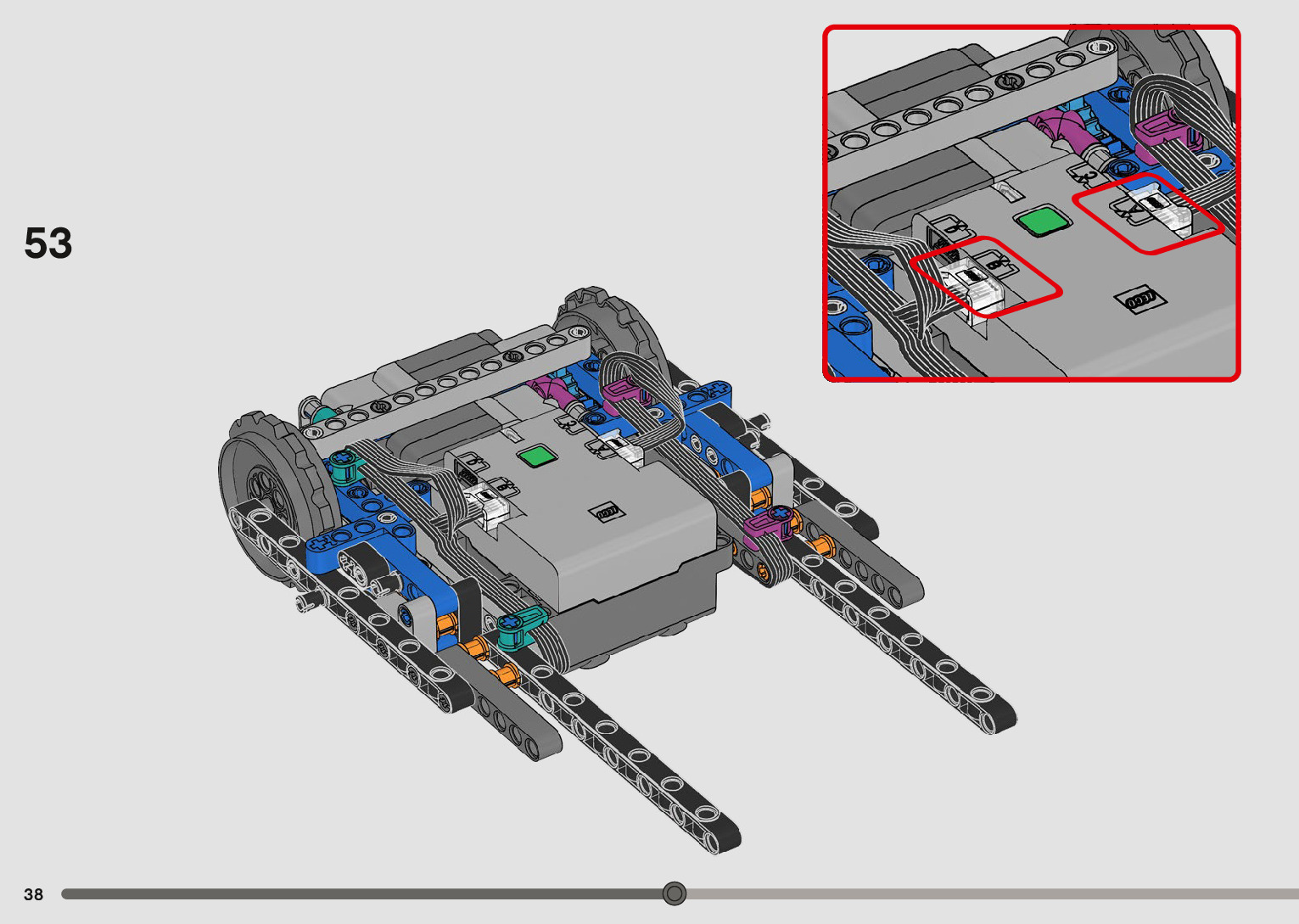 53

38