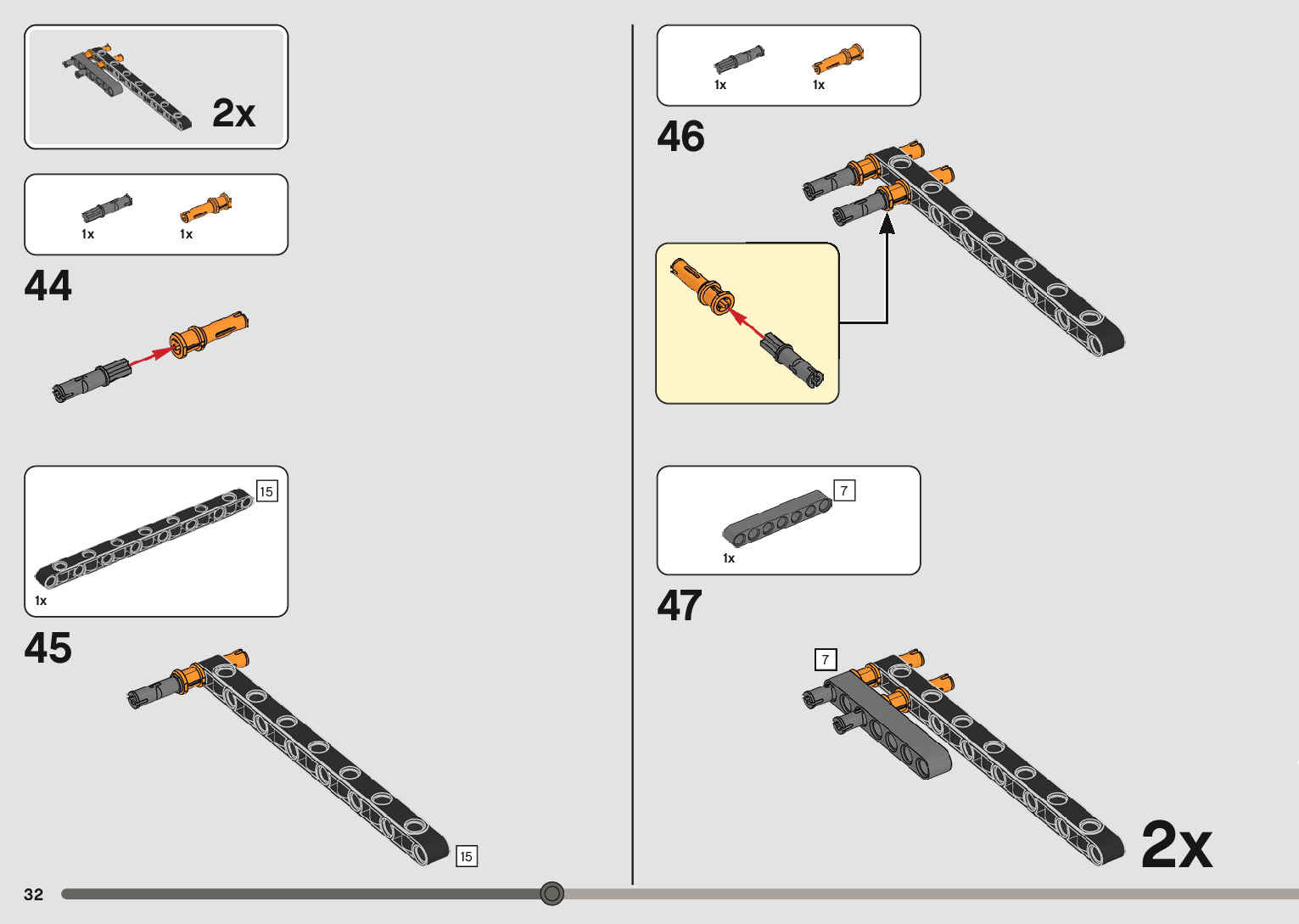 2x

1x 1x

44

15

1x

45

15

1x 1x

46

7

1x

47

7

2x

32