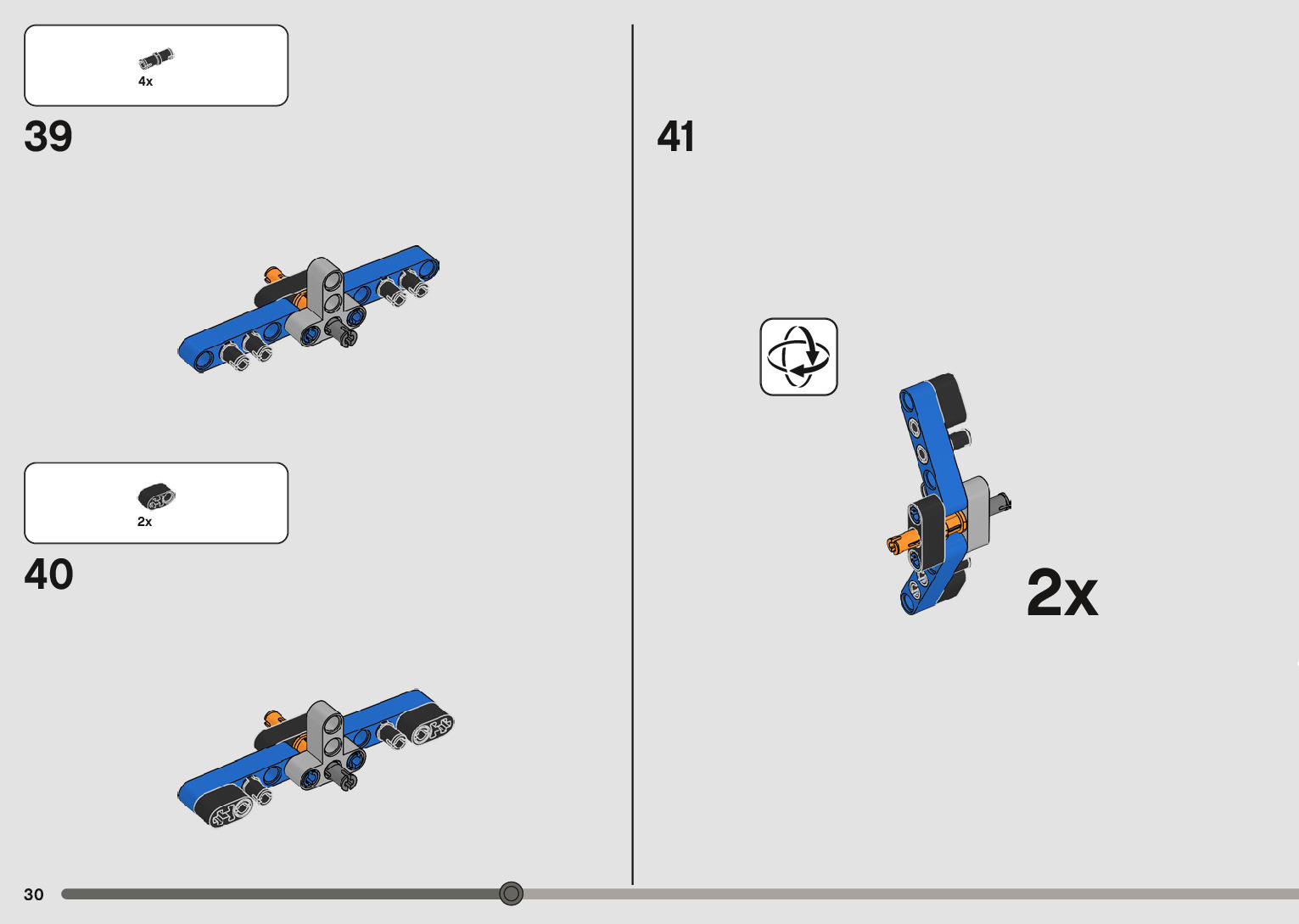 4x

39

2x

40

41

2x

30