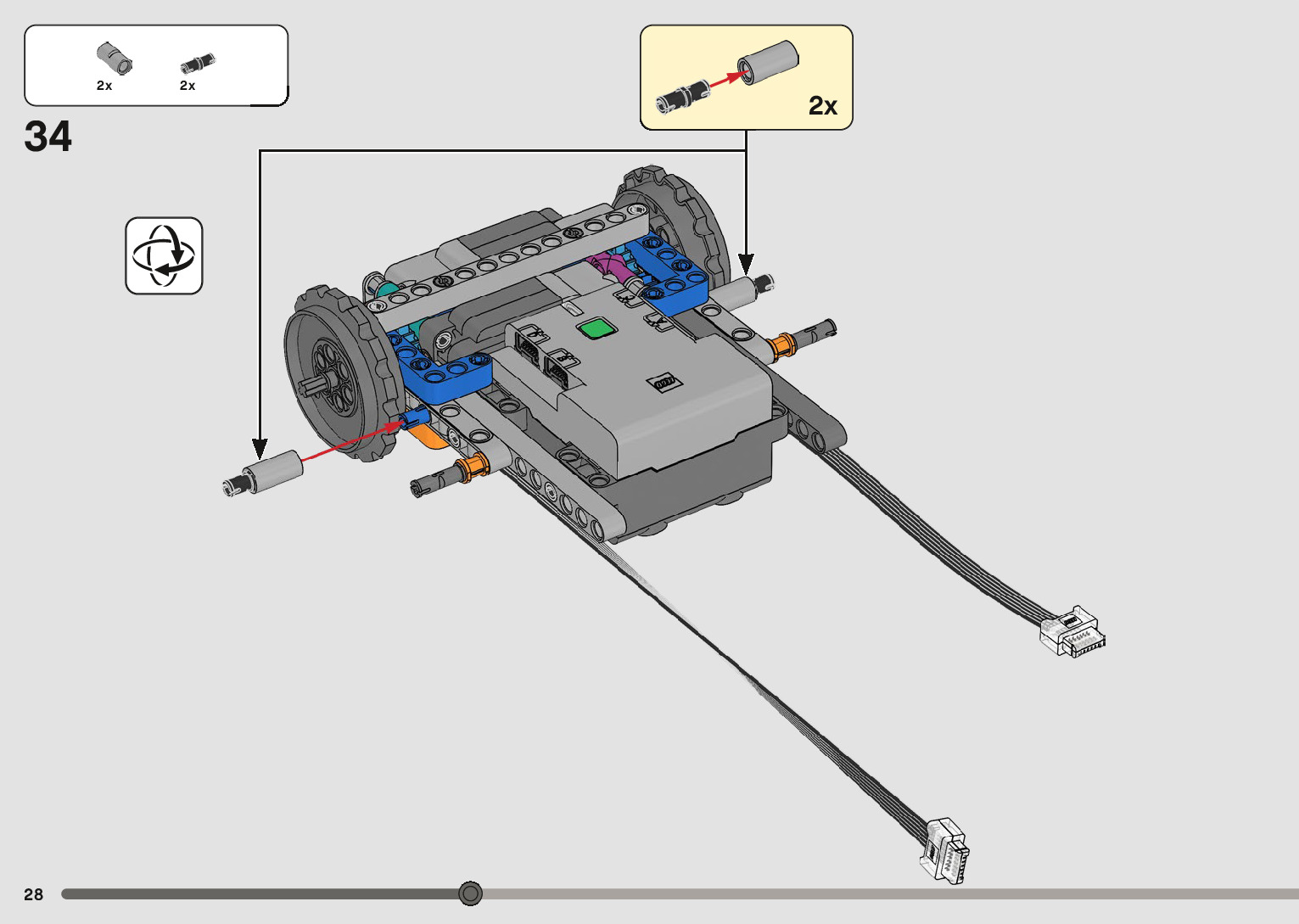 2x 2x

34

2x

28