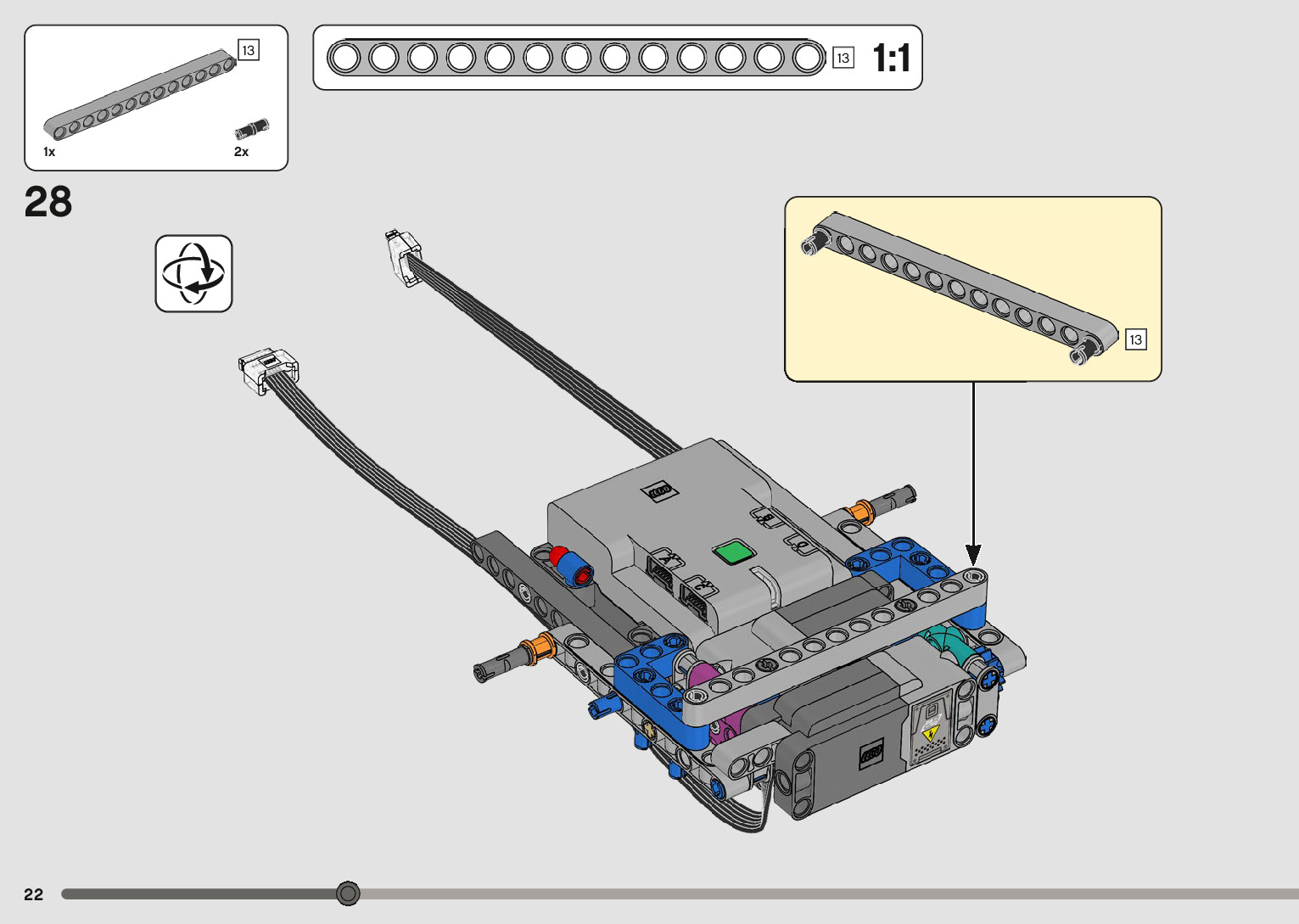 13

1x

2x

13

1:1

28

13

22