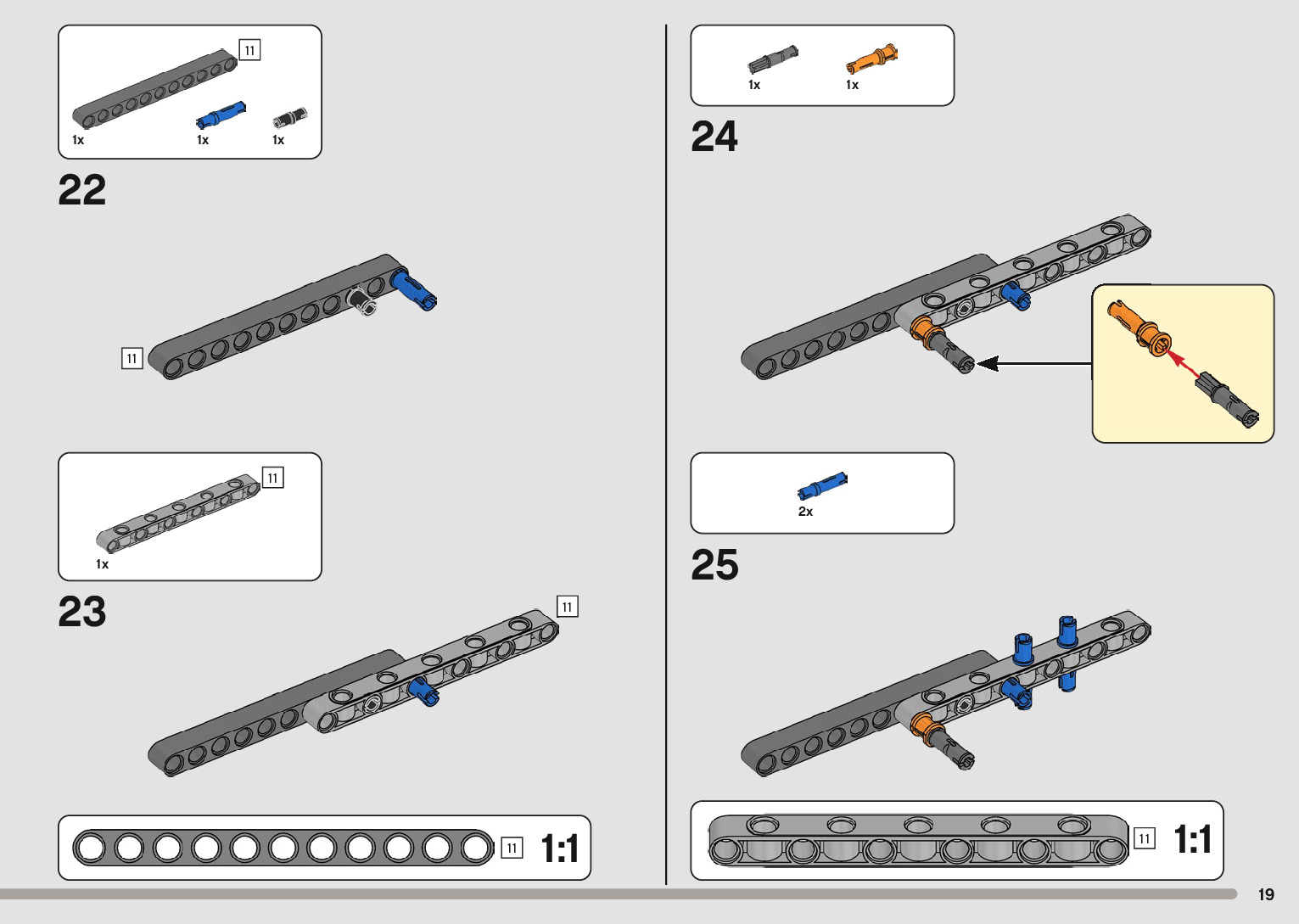 11

1x 1x 1x

22

11

11

1x

23

11

11 1:1

1x 1x

24

2x

25

11 1:1

19