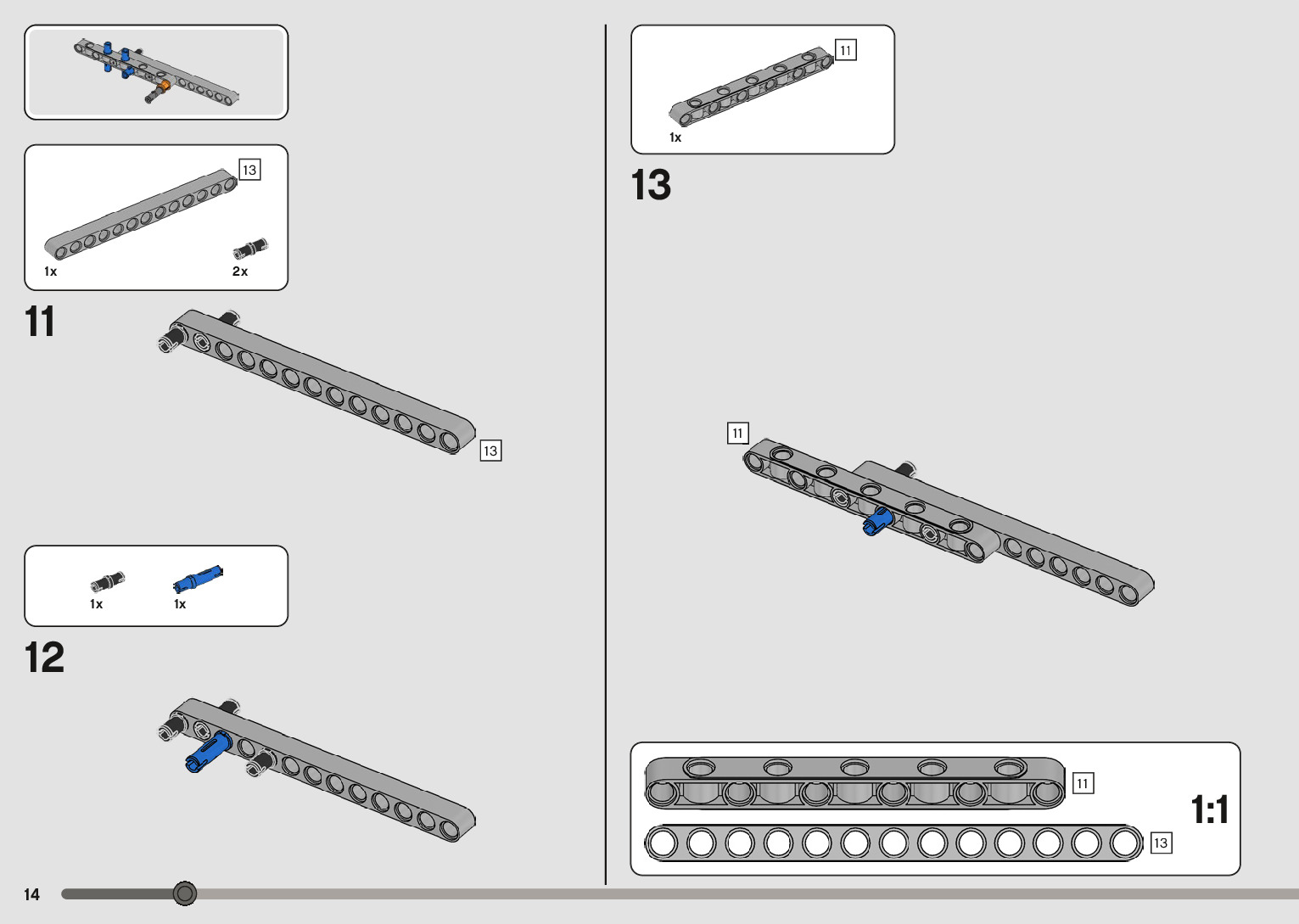 13

1x

2x

11

13

1x

1x

12

11

1x

13

11

11

13

1:1

14