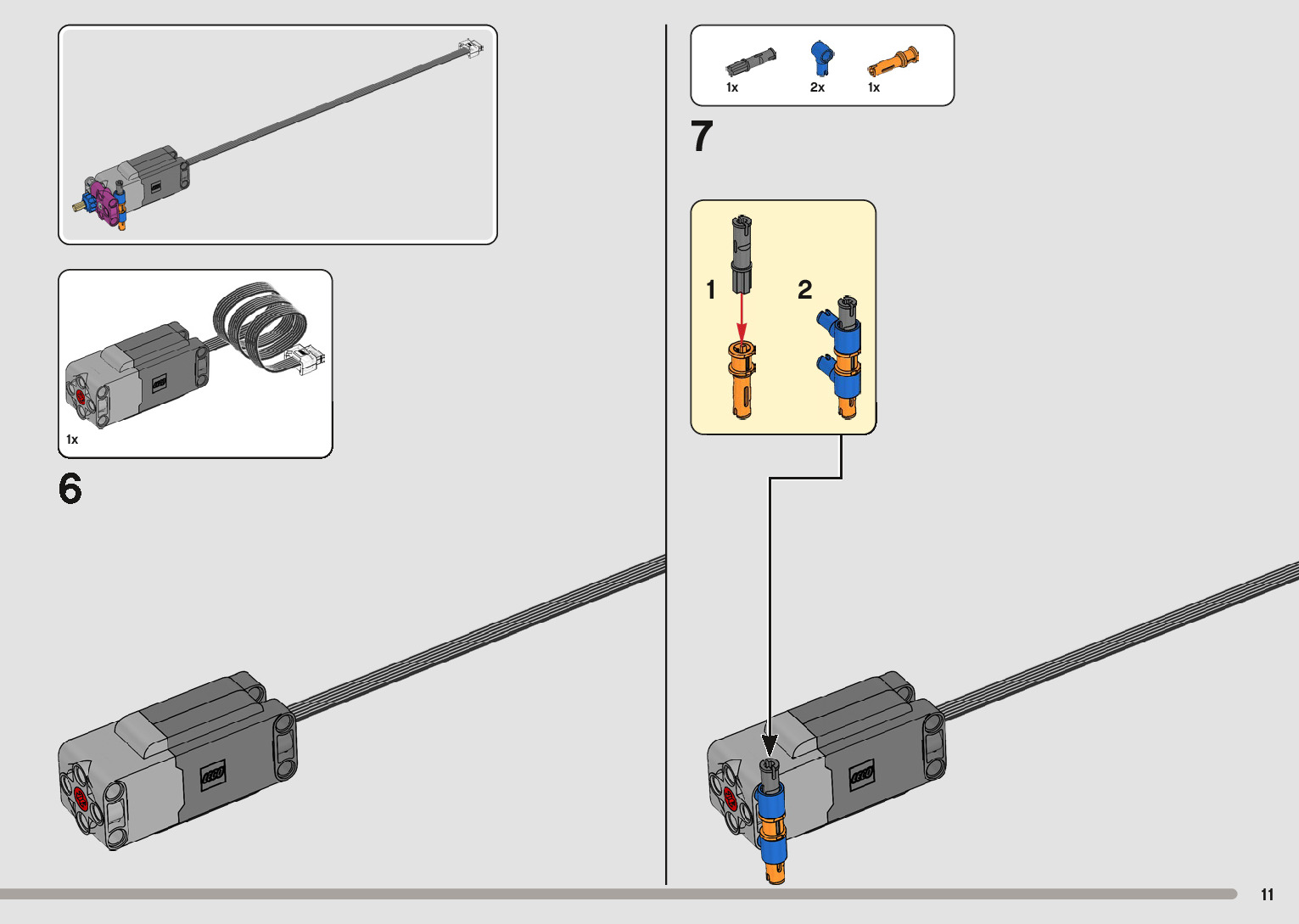 1x

6

1x 2x 1x

7

1

2

11