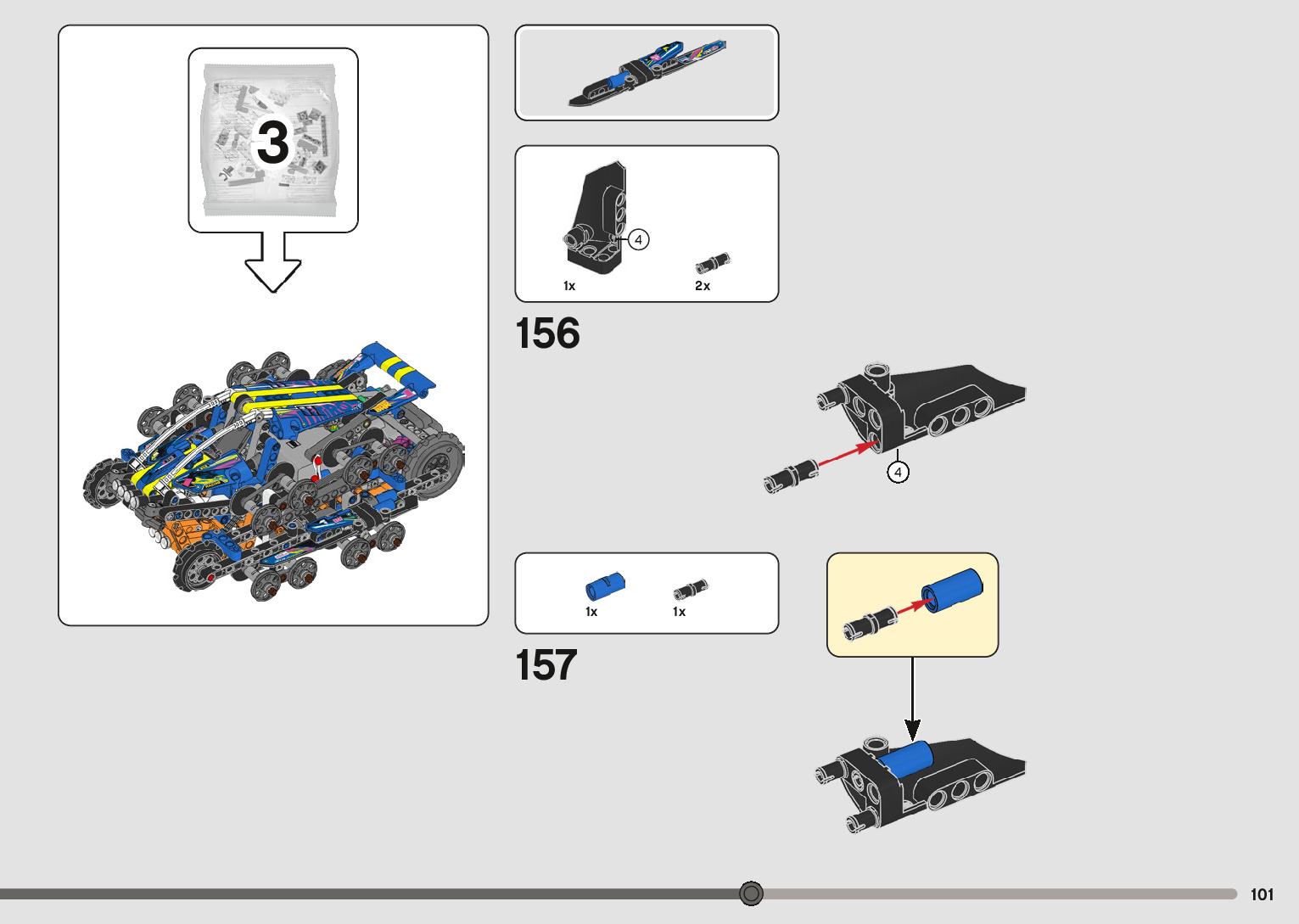 3

4

1x

2x

156

4

1x

1x

157

101