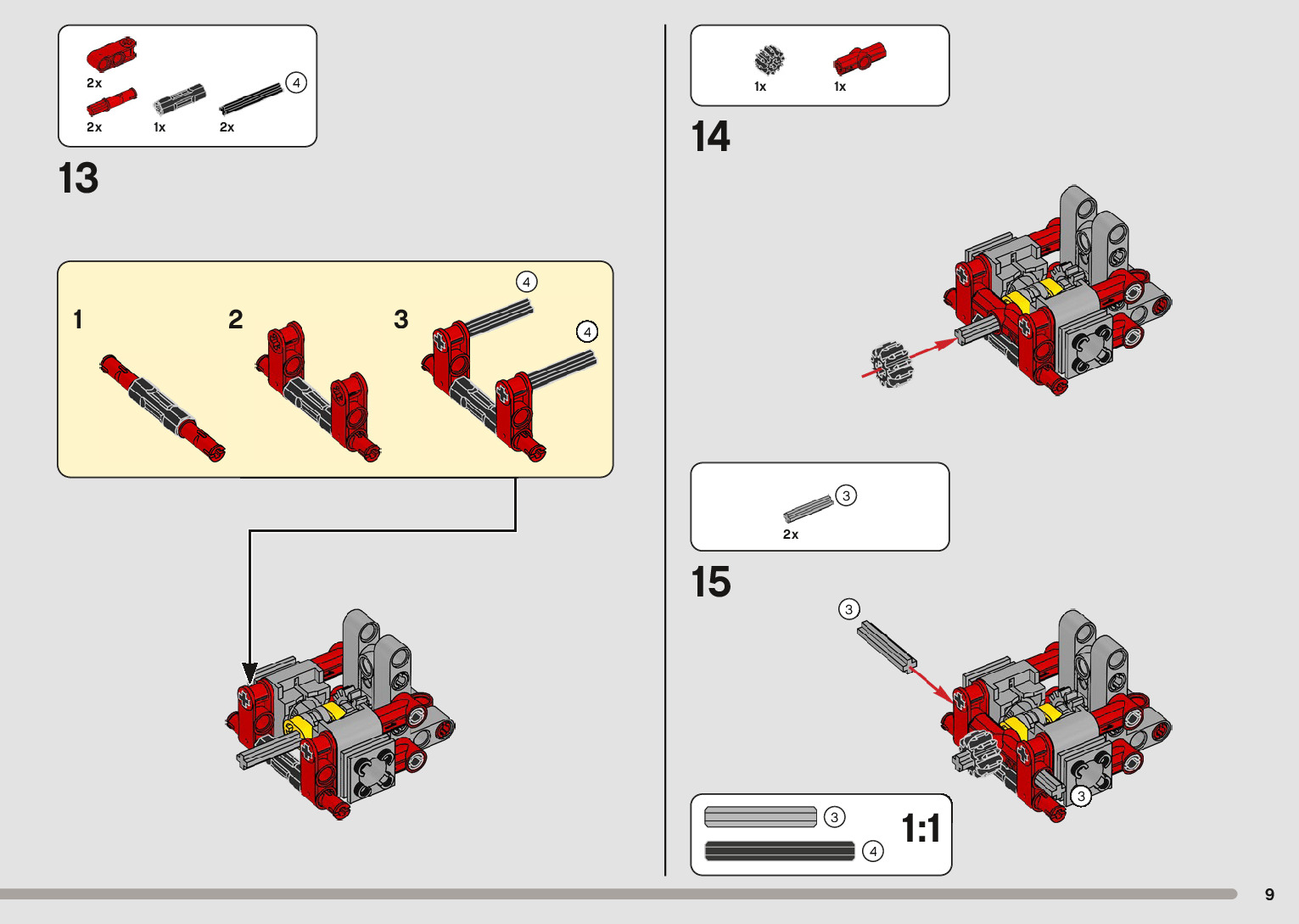 2x
2x 1x 2x 4

13

1 2 3 4 4

1x 1x

14

3
2x

15

3
3

3
4 1:1

9