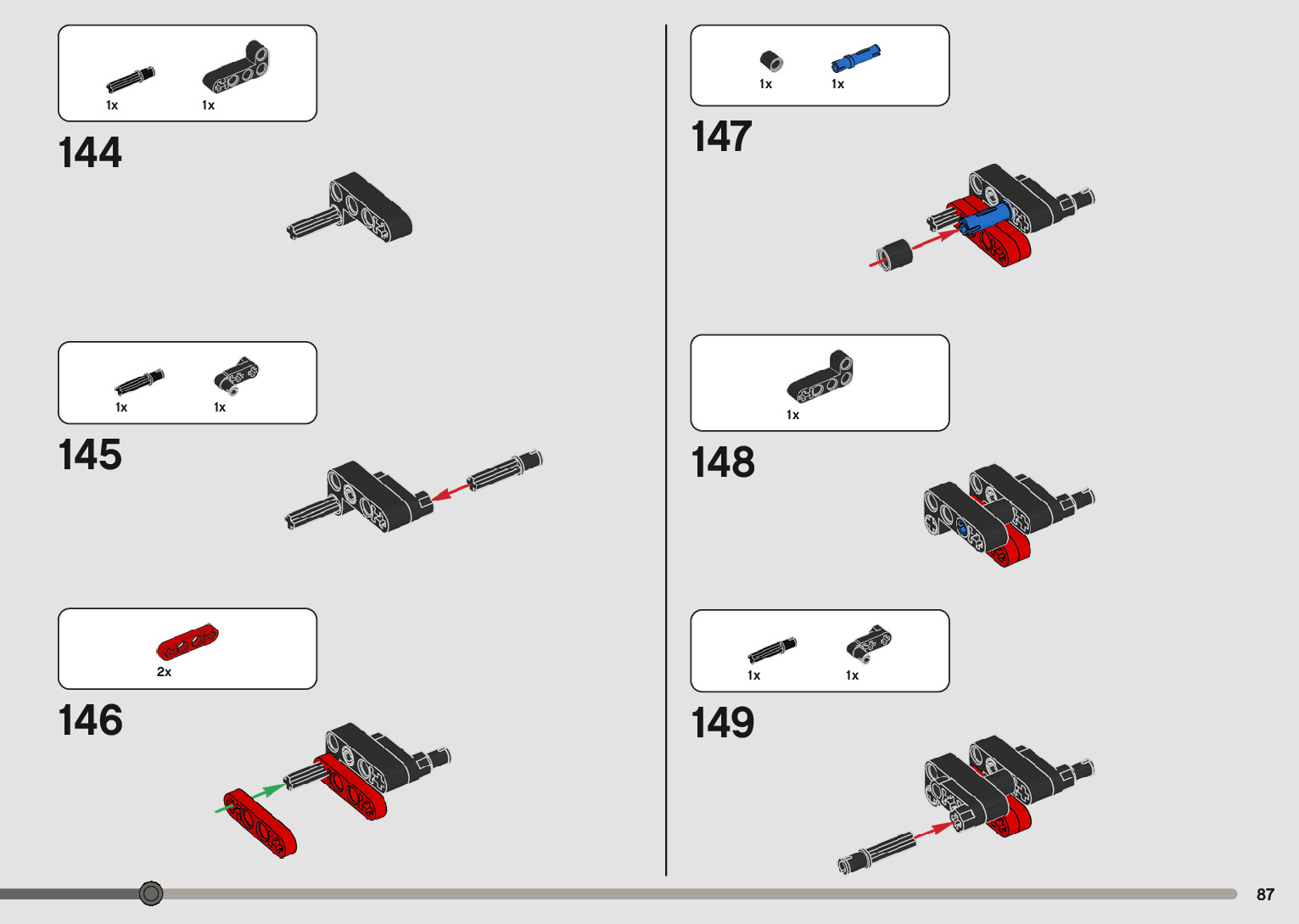 1x 1x

144

1x 1x

145

2x

146

1x 1x

147

1x

148

1x 1x

149

87