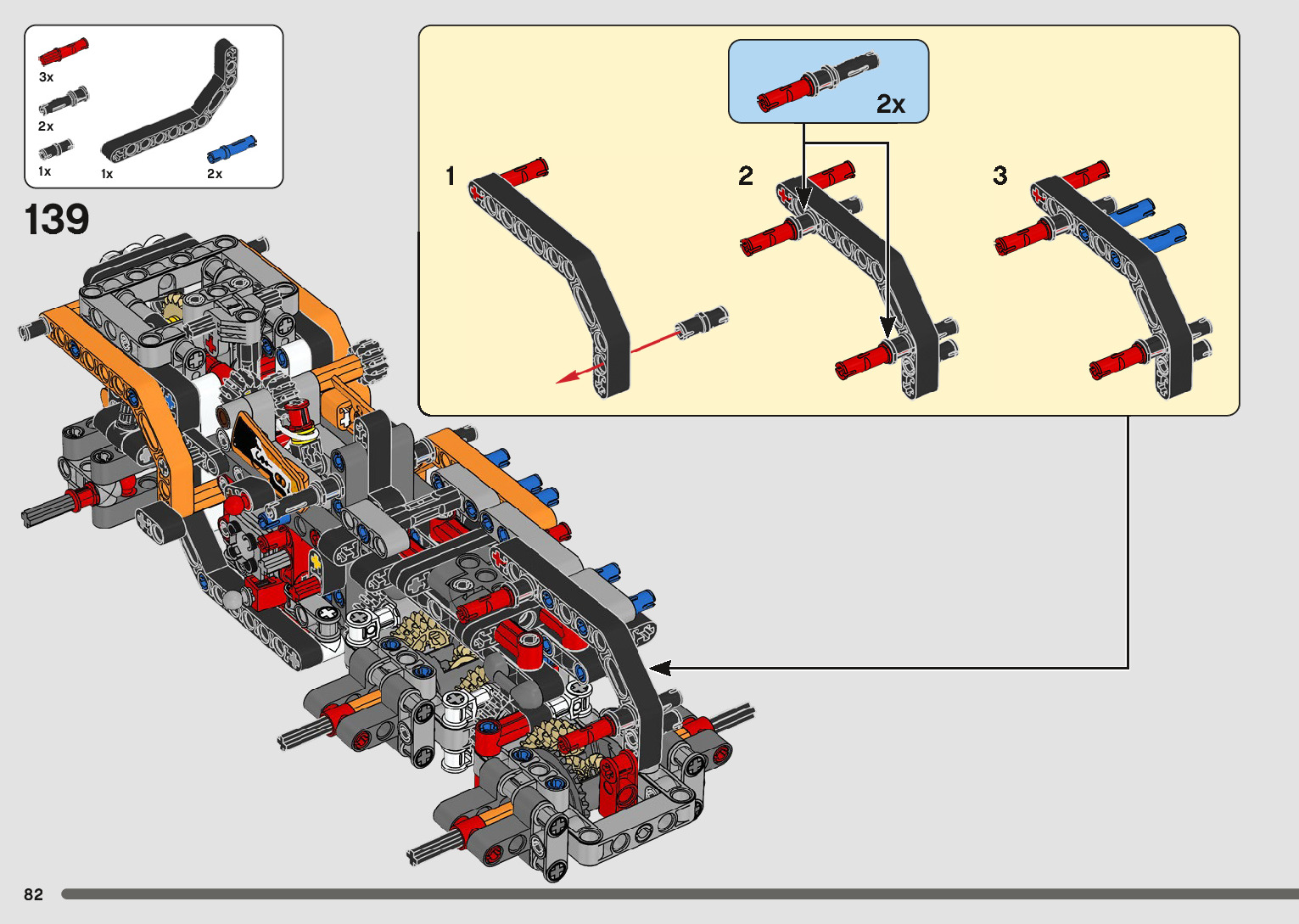 3x
2x
1x
1x
2x

139

2x

1
2
3

82