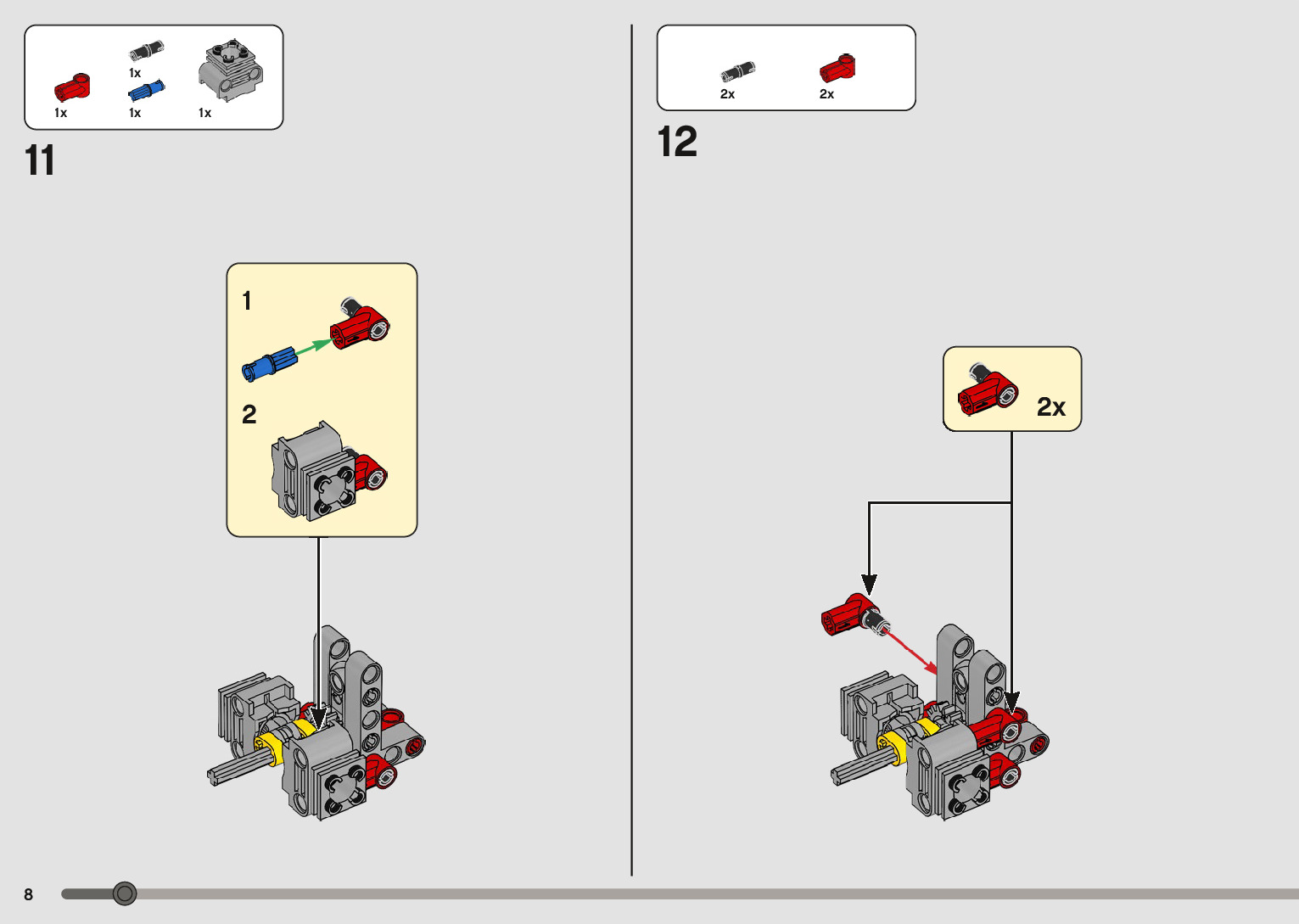 1x
1x
1x
1x

11

1

2

2x
2x

12

2x

8