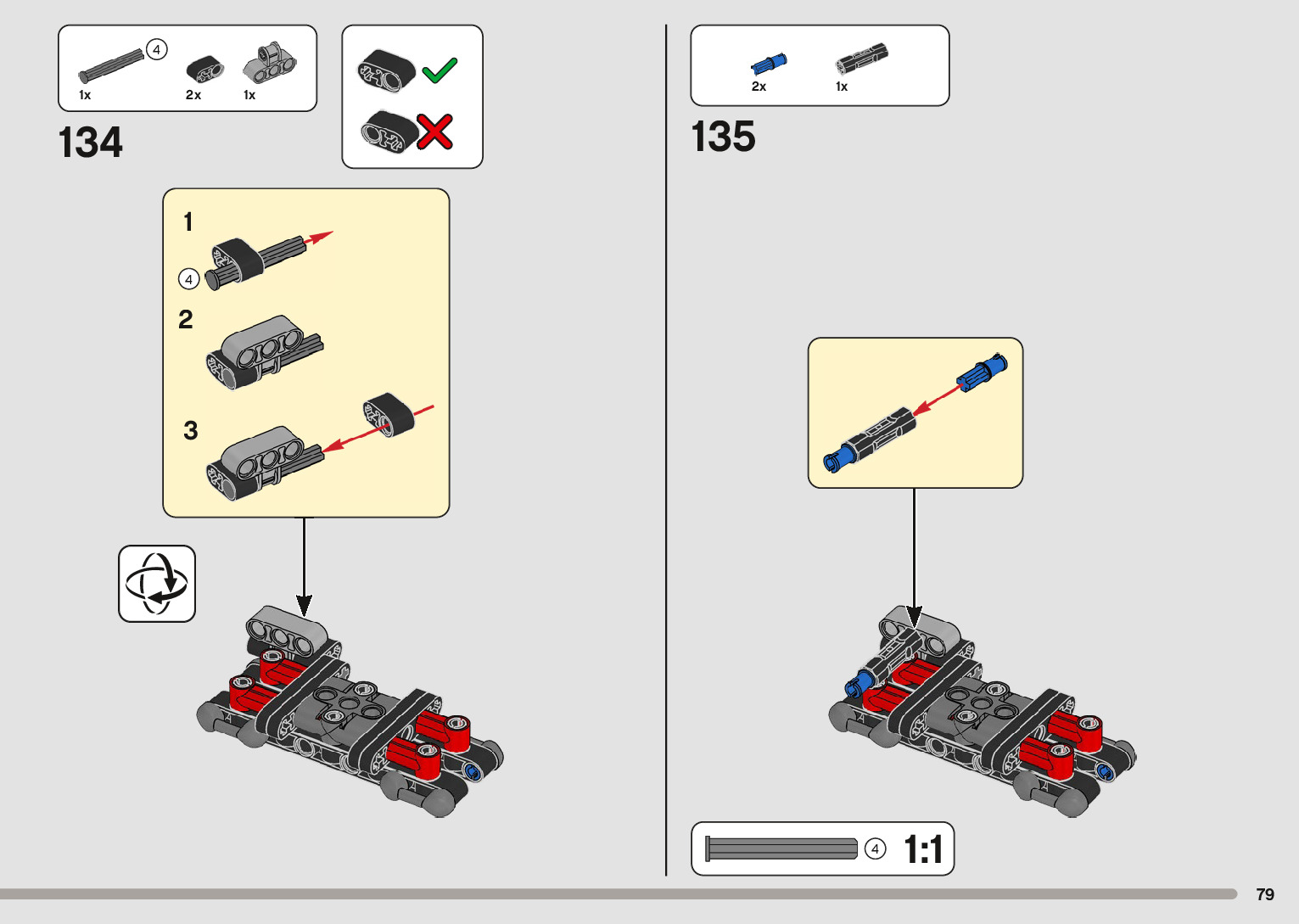 4
1x
2x
1x

134

1
4
2
3

2x
1x

135

4
1:1

79