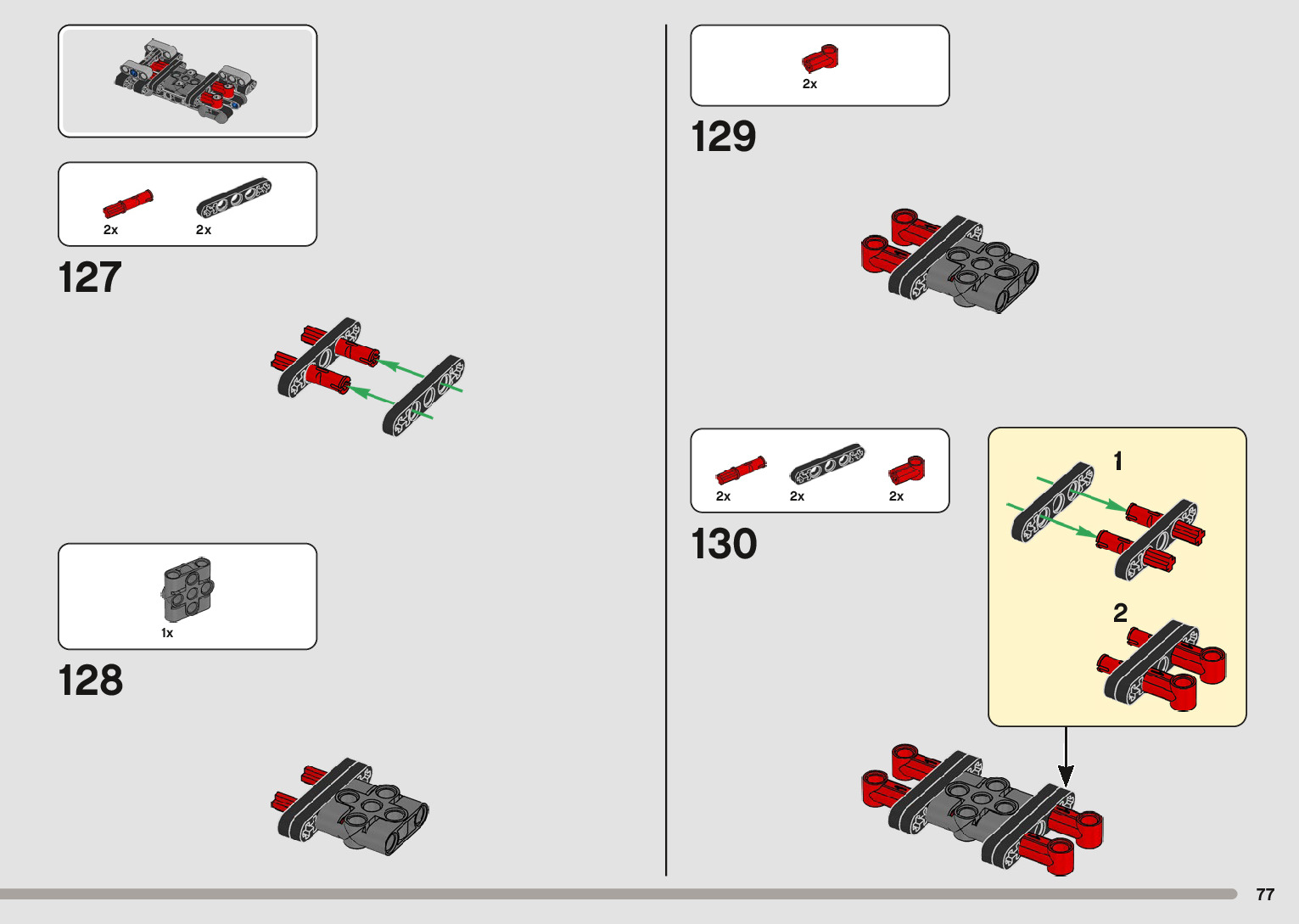 2x
2x

127

1x

128

2x

129

2x
2x
2x

130

1

2

77