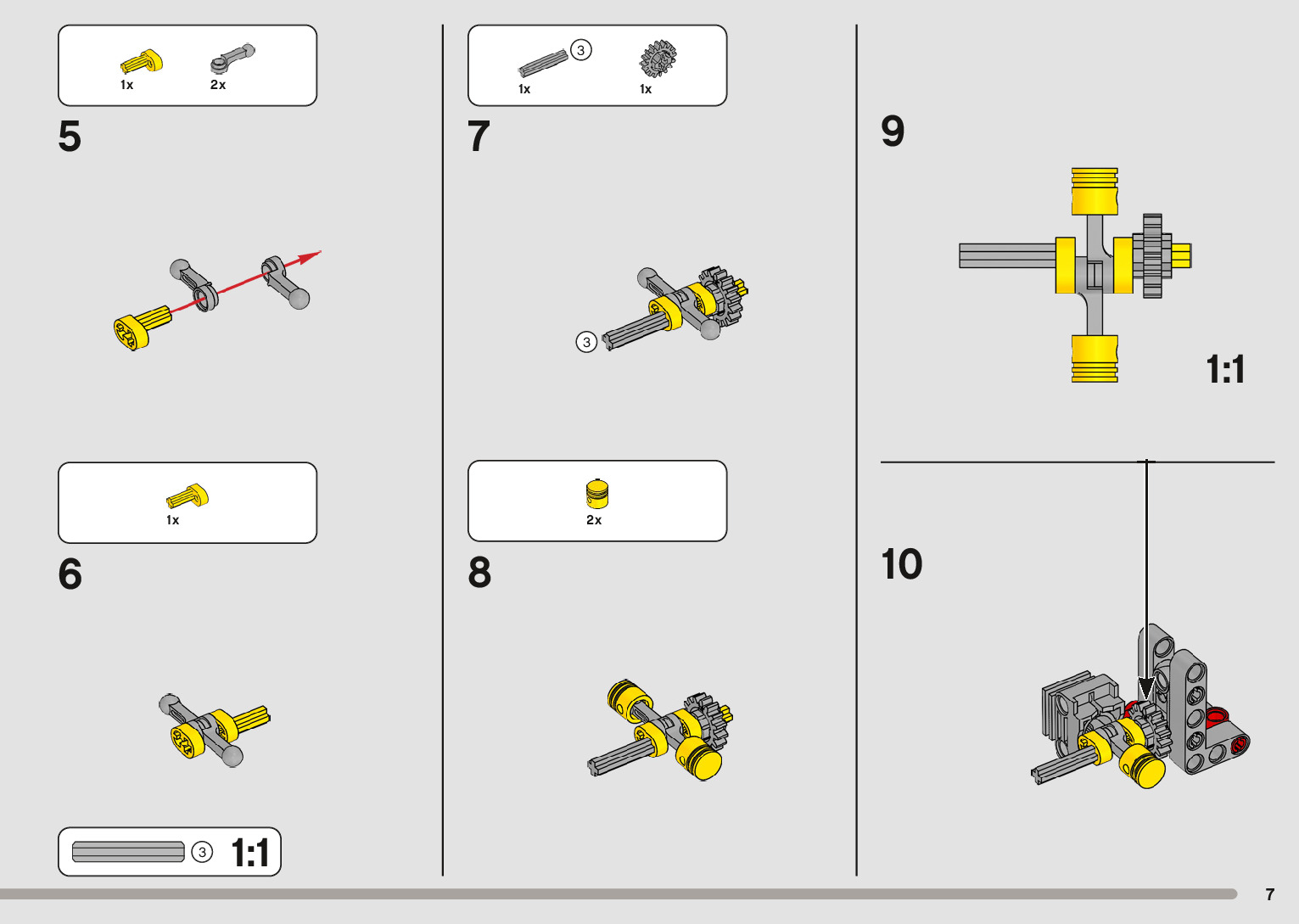 1x
2x

5

1x

6

3
1:1

3
1x
1x

7

3

2x

8

9

1:1

10

7