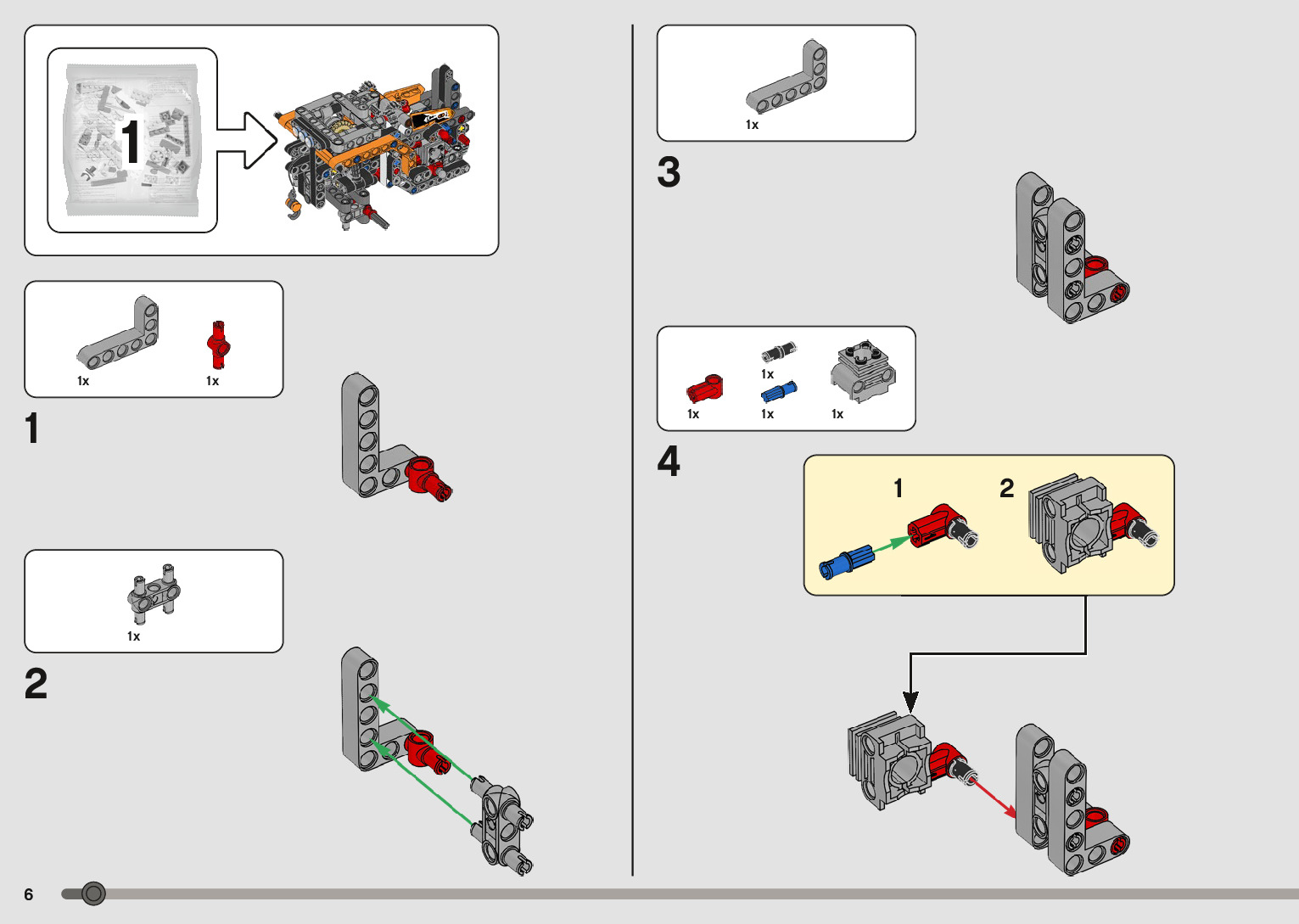 1

1x
1x

1

1x

2

1x

3

1x
1x
1x
1x

4

1
2

6