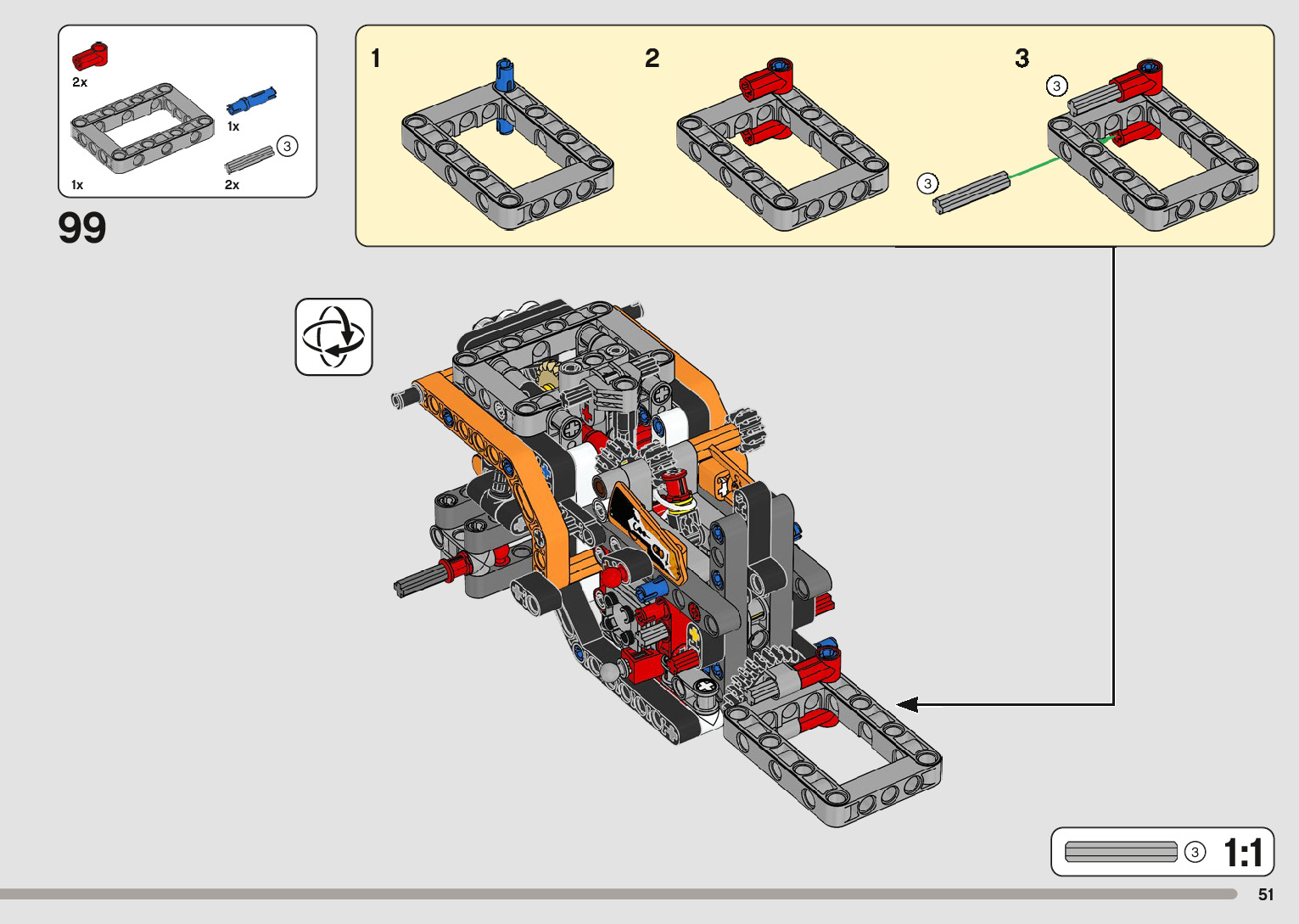 2x

1x

3

1x

2x

99

1

2

3

3

3

3

1:1

51