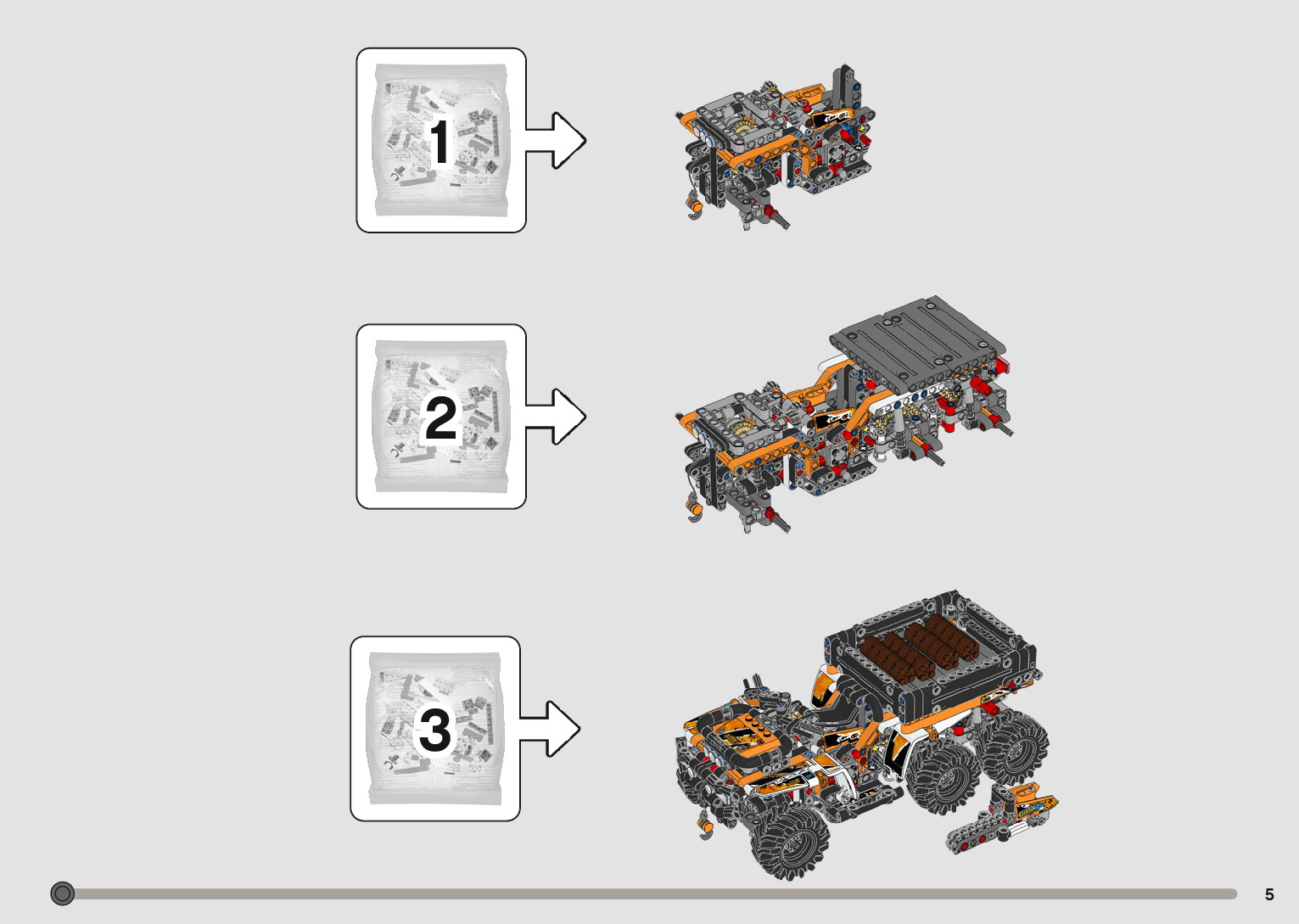 1

2

3

5