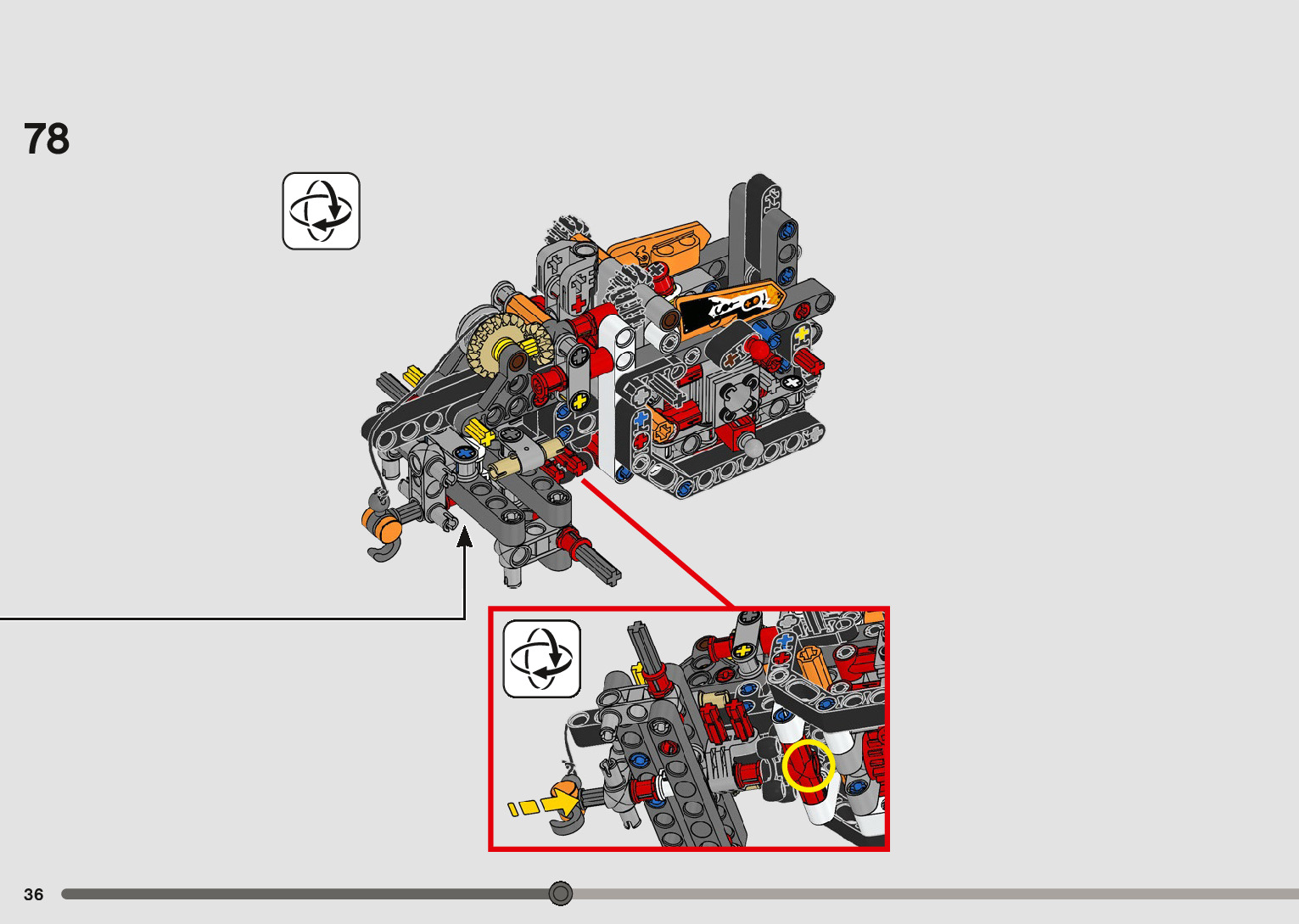 78

36