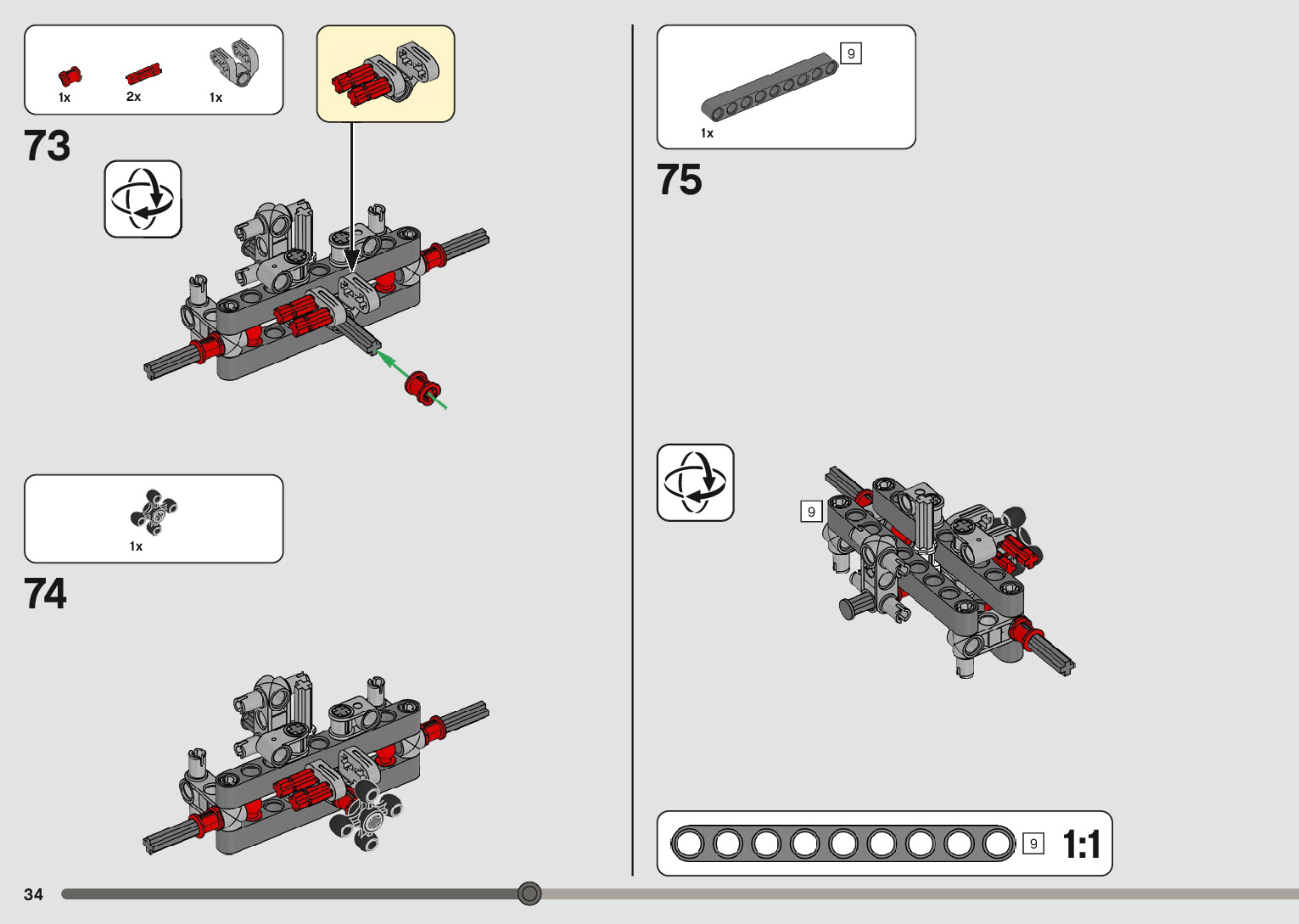 1x 2x 1x

73

1x

74

9

1x

75

9

9 1:1

34