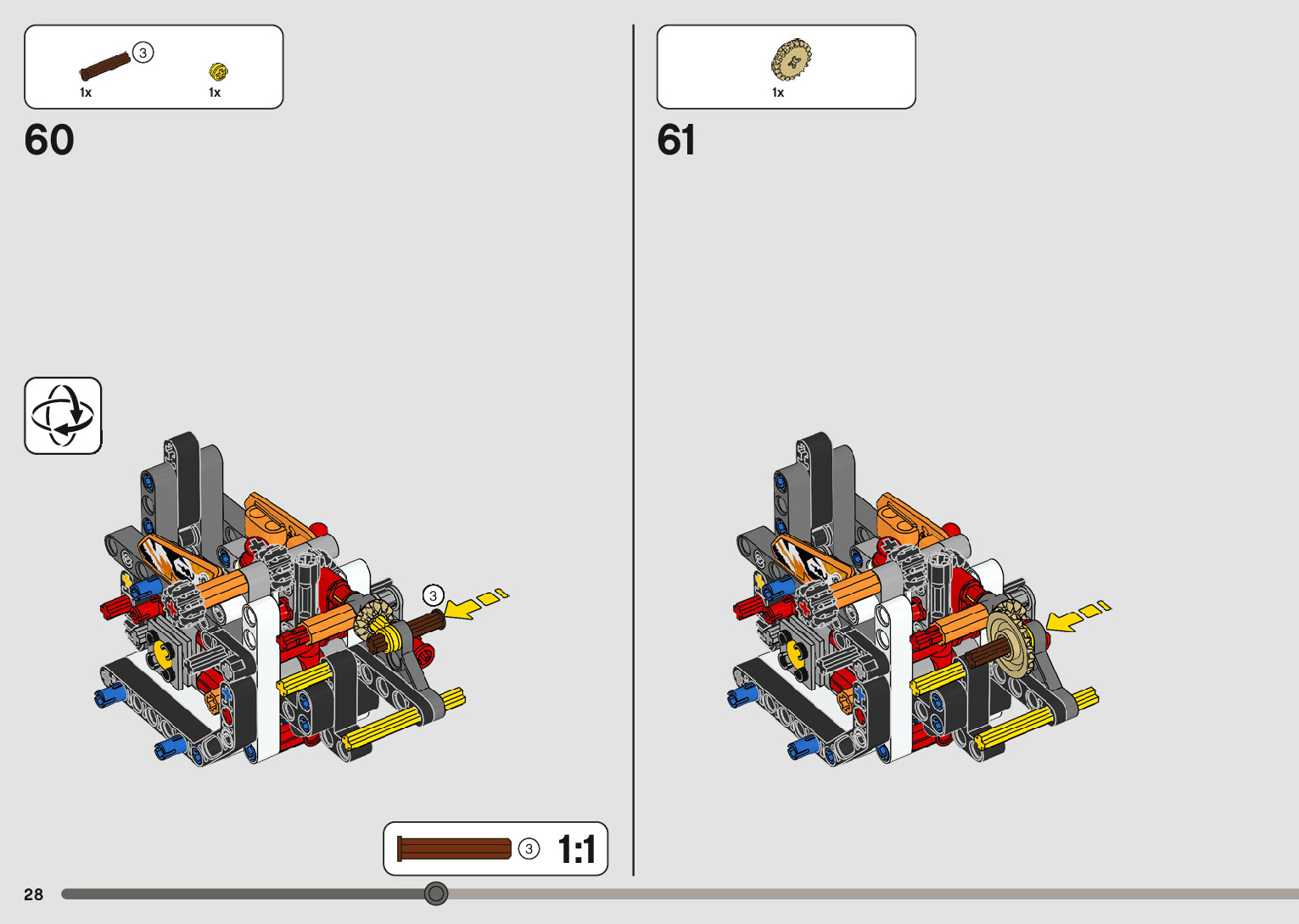 3
1x
1x
60
3
3
1:1
1x
61
28