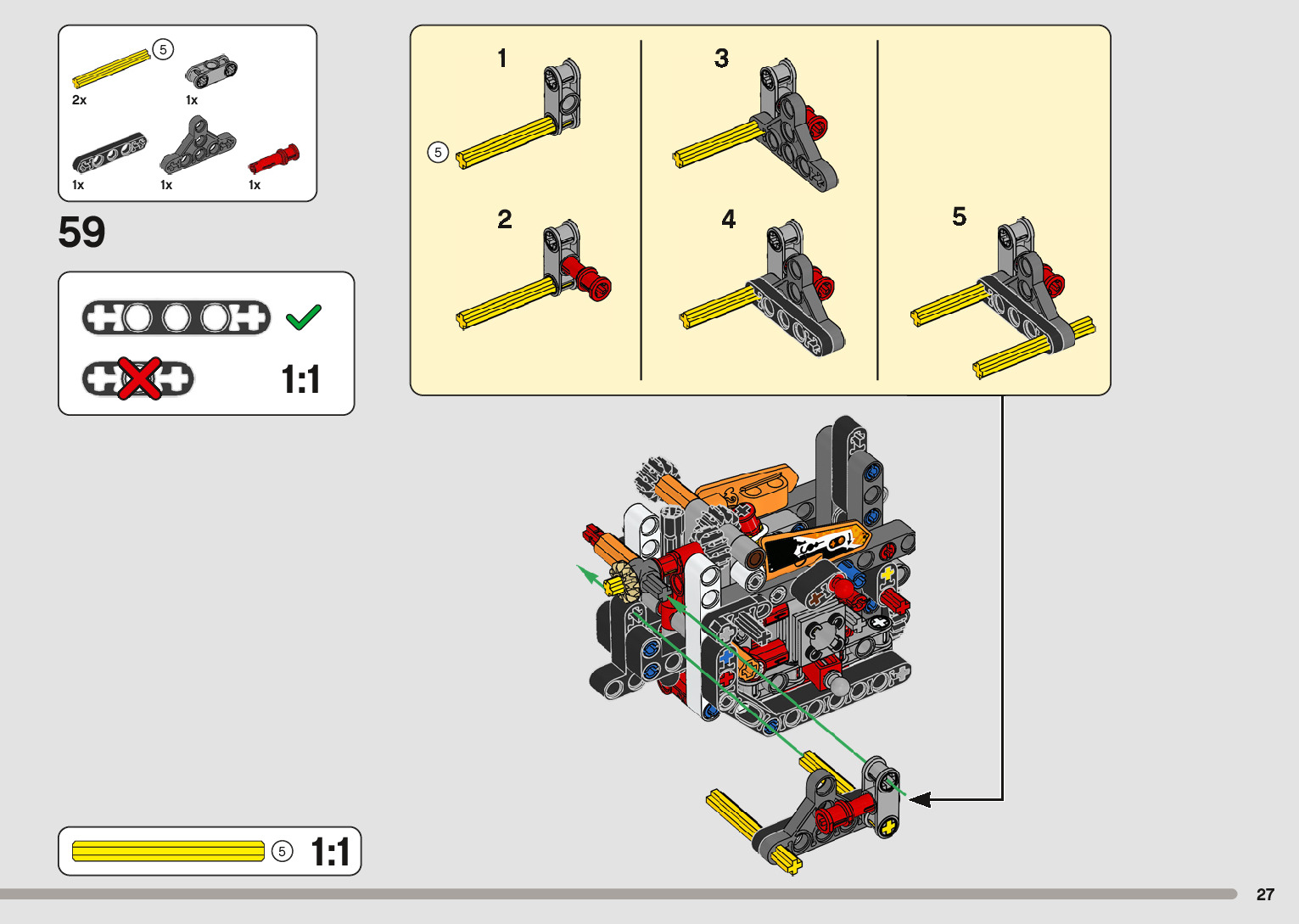 5
2x
1x
1x
1x
1x

59

1:1

1
5
2
3
4
5

5
1:1

27