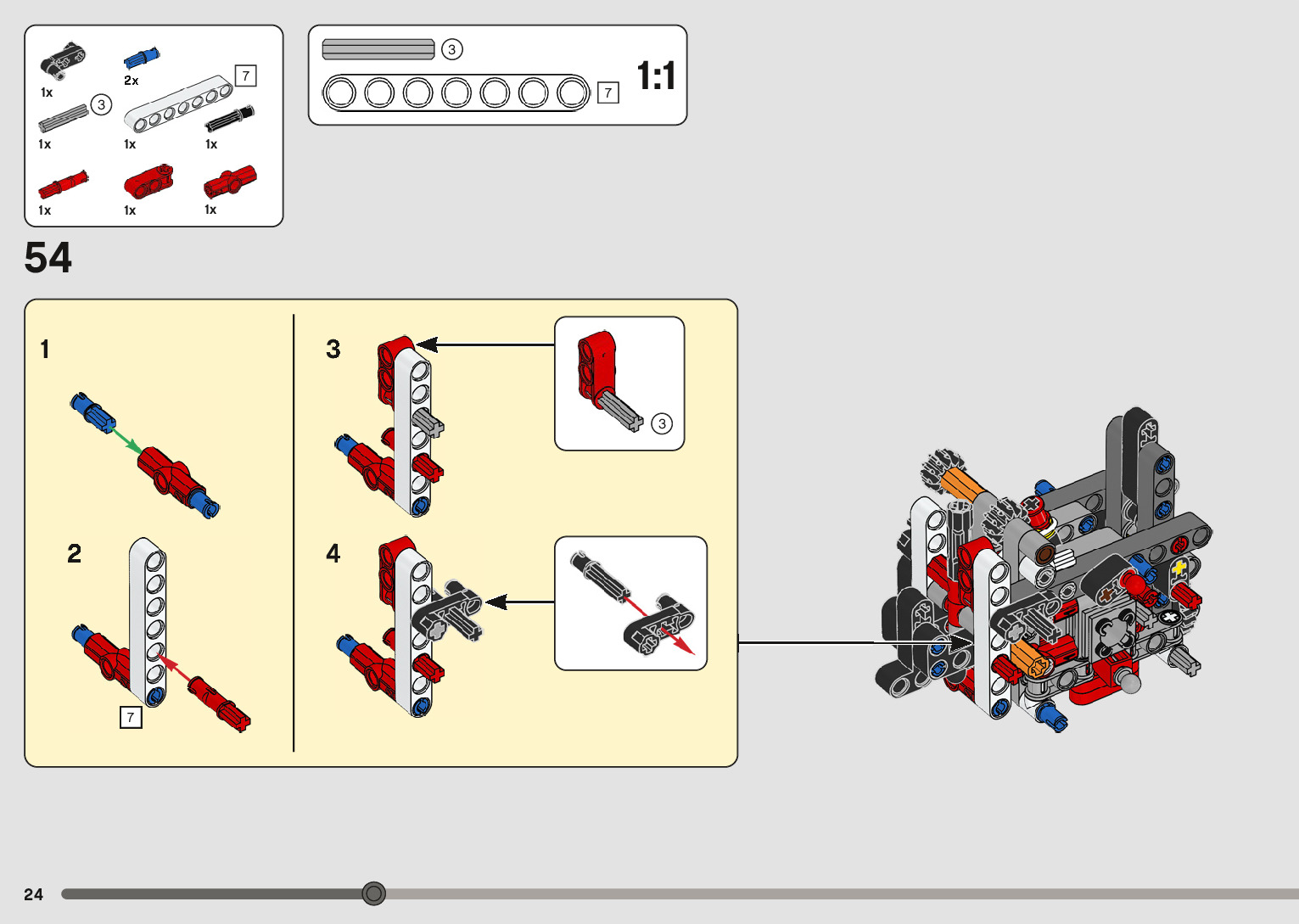 1x
2x
7
3
1x
1x
1x
1x
1x
1x

3
7
1:1

54

1

2
7

3
3

4

24